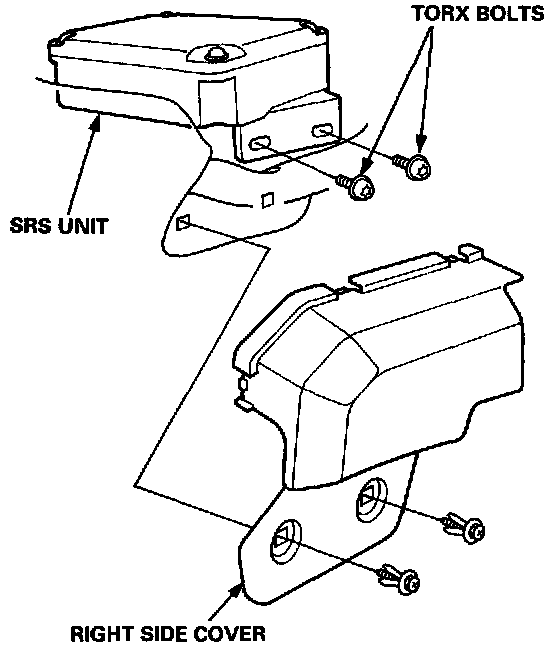 TORX BOLTS

SRS UNIT

RIGHT SIDE COVER