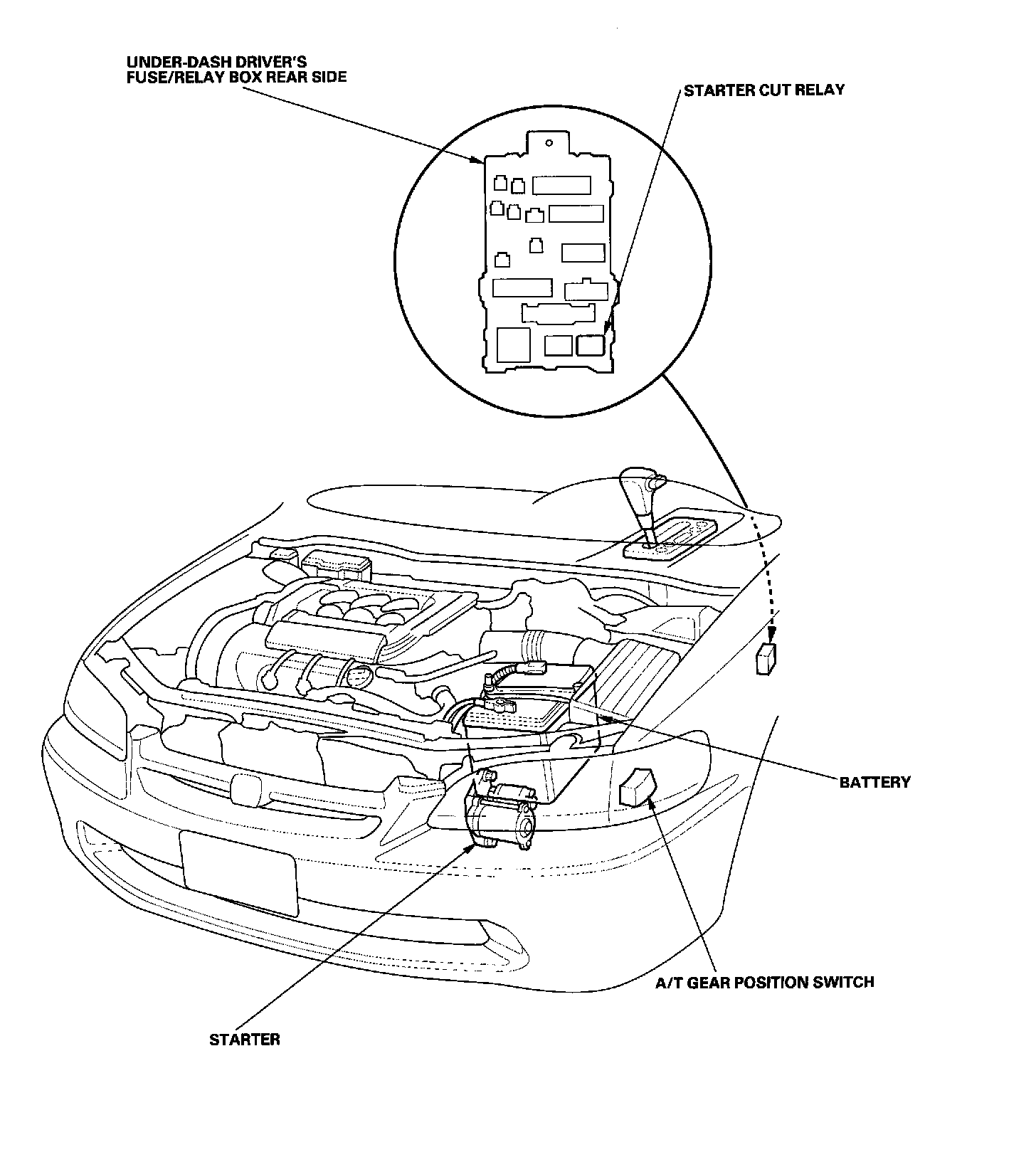 UNDER-DASH DRIVER'S
FUSE/RELAY BOX REAR SIDE

STARTER CUT RELAY

BATTERY

A/T GEAR POSITION SWITCH

STARTER