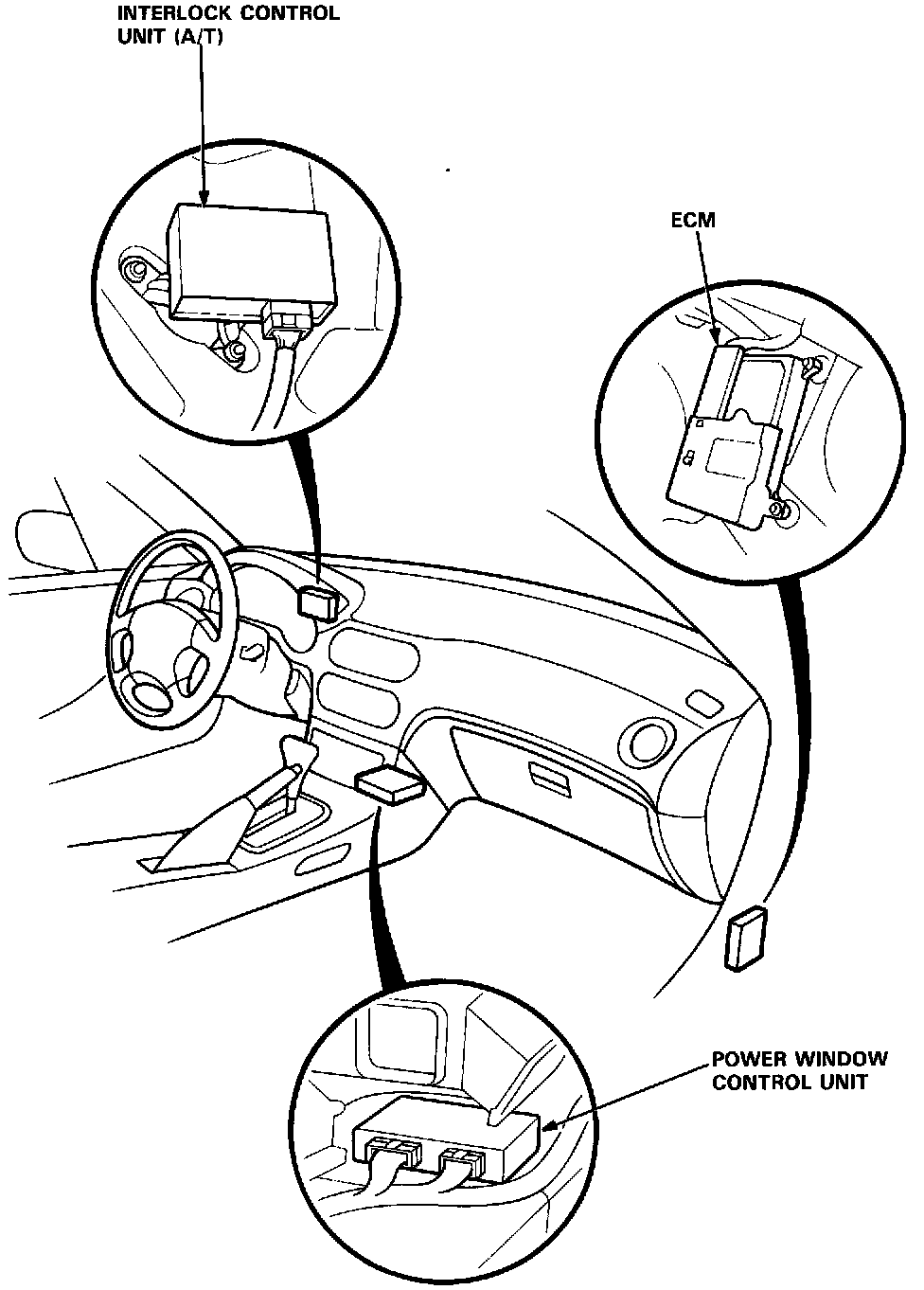 INTERLOCK CONTROL UNIT (A/T)

ECM

POWER WINDOW CONTROL UNIT