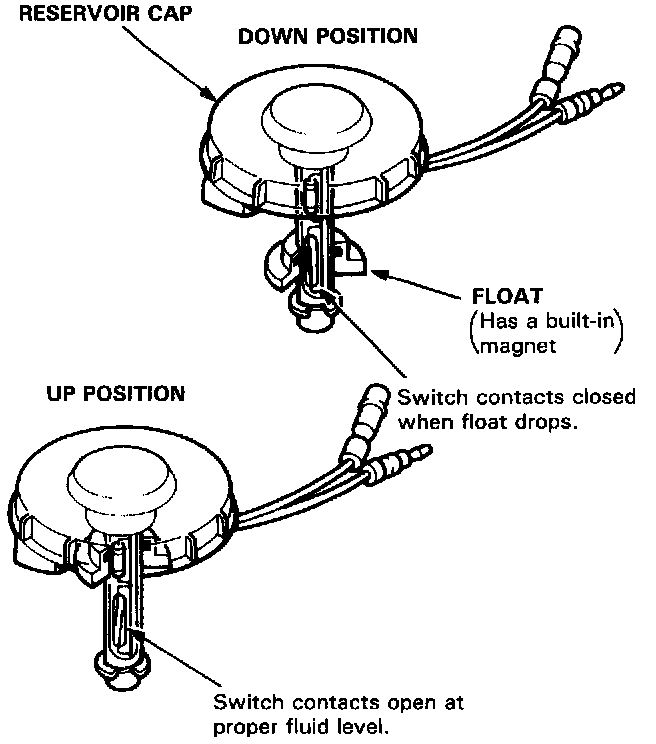 RESERVOIR CAP

DOWN POSITION

FLOAT
(Has a built-in magnet)

UP POSITION

Switch contacts closed when float drops.

Switch contacts open at proper fluid level.