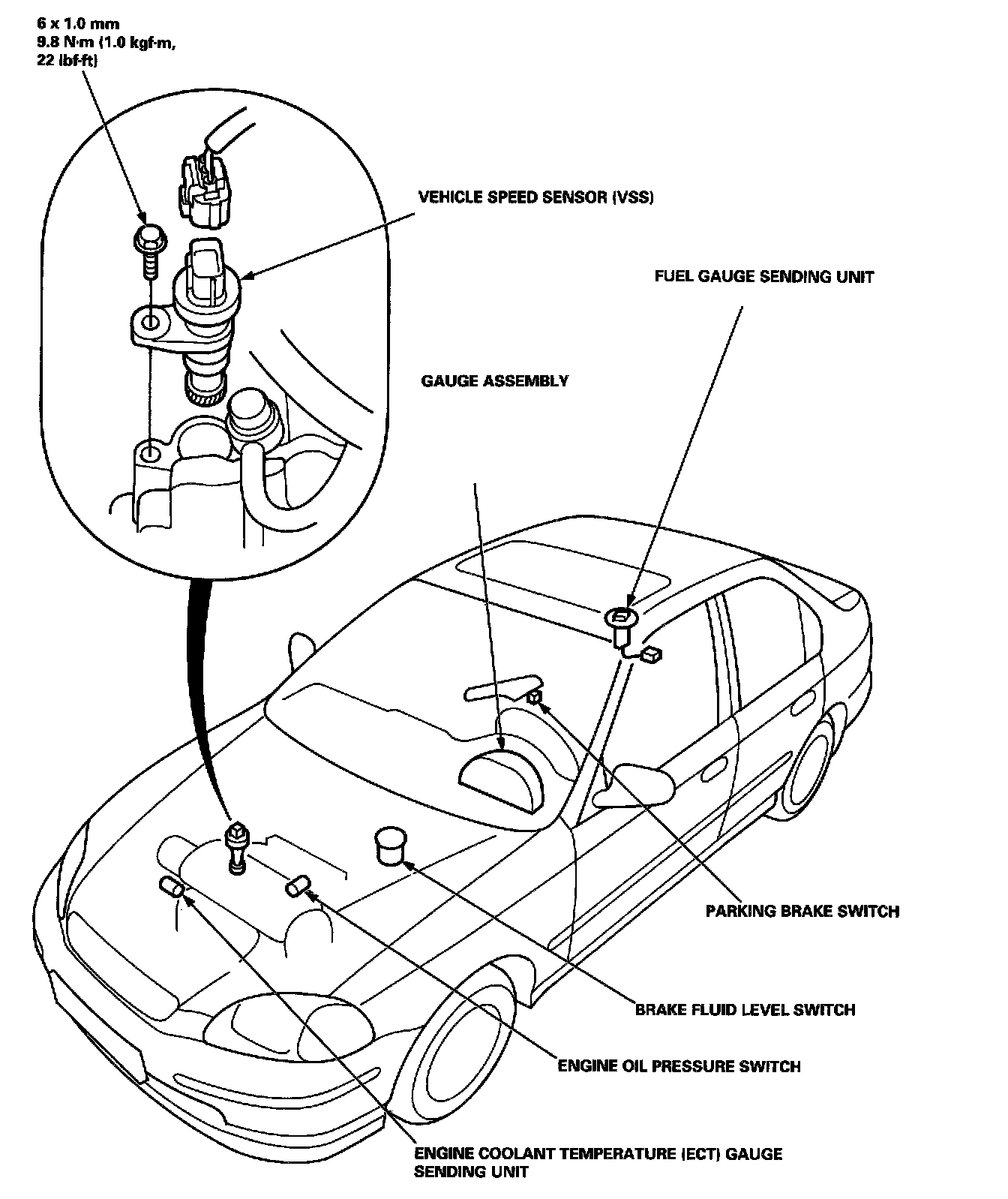 6 x 1.0 mm
9.8 N·m (1.0 kgf·m, 22 lbf·ft)

VEHICLE SPEED SENSOR (VSS)

FUEL GAUGE SENDING UNIT

GAUGE ASSEMBLY

PARKING BRAKE SWITCH

BRAKE FLUID LEVEL SWITCH

ENGINE OIL PRESSURE SWITCH

ENGINE COOLANT TEMPERATURE (ECT) GAUGE SENDING UNIT