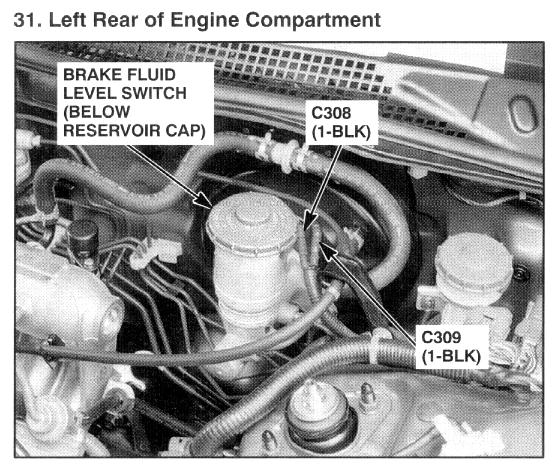 31. Left Rear of Engine Compartment

BRAKE FLUID LEVEL SWITCH (BELOW RESERVOIR CAP)

C308 (1-BLK)

C309 (1-BLK)