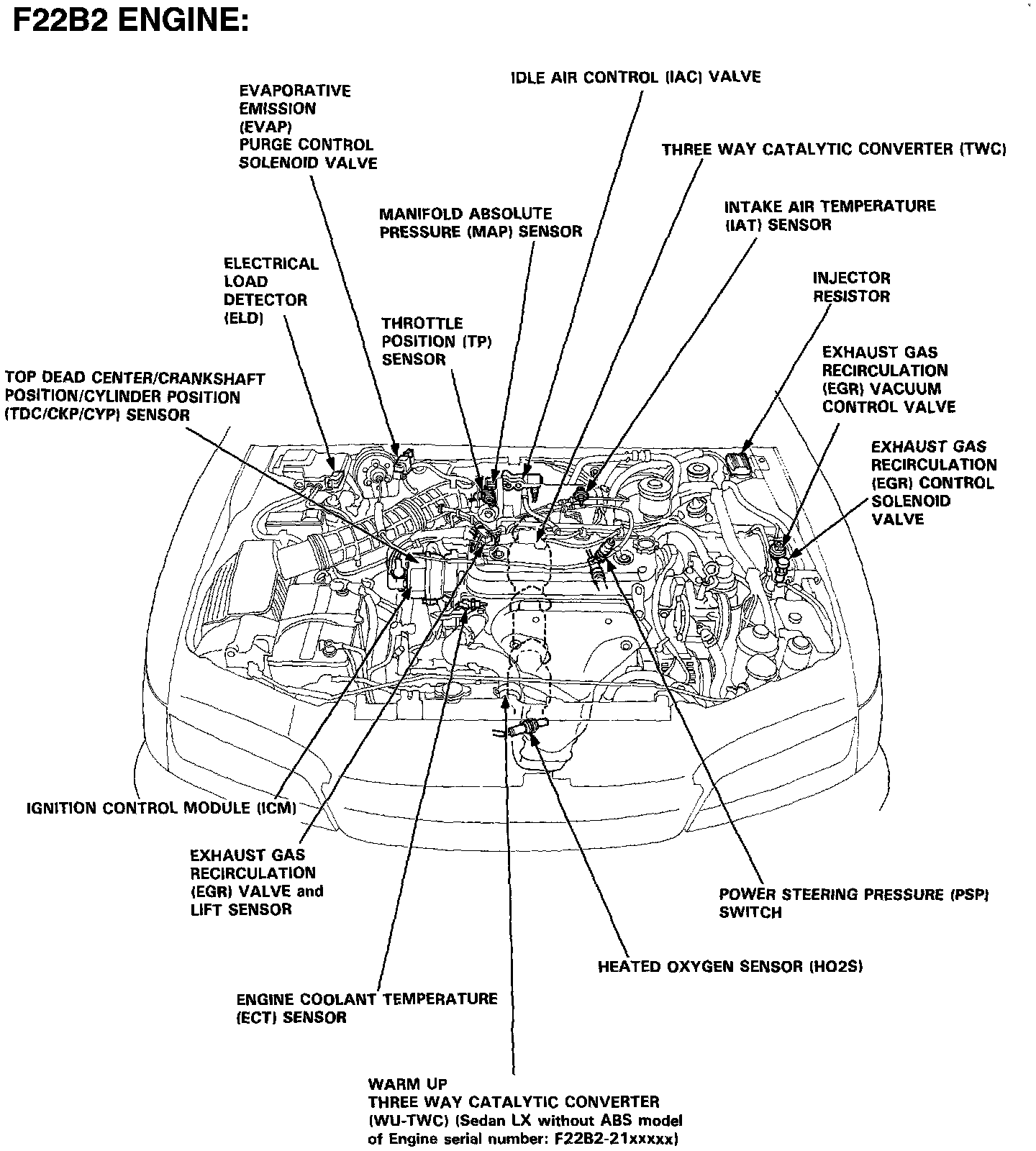 F22B2 ENGINE:

IDLE AIR CONTROL (IAC) VALVE

EVAPORATIVE EMISSION (EVAP) PURGE CONTROL SOLENOID VALVE

THREE WAY CATALYTIC CONVERTER (TWC)

MANIFOLD ABSOLUTE PRESSURE (MAP) SENSOR

INTAKE AIR TEMPERATURE (IAT) SENSOR

ELECTRICAL LOAD DETECTOR (ELD)

INJECTOR RESISTOR

THROTTLE POSITION (TP) SENSOR

EXHAUST GAS RECIRCULATION (EGR) VACUUM CONTROL VALVE

TOP DEAD CENTER/CRANKSHAFT POSITION/CYLINDER POSITION (TDC/CKP/CYP) SENSOR

EXHAUST GAS RECIRCULATION (EGR) CONTROL SOLENOID VALVE

IGNITION CONTROL MODULE (ICM)

EXHAUST GAS RECIRCULATION (EGR) VALVE and LIFT SENSOR

POWER STEERING PRESSURE (PSP) SWITCH

HEATED OXYGEN SENSOR (HO2S)

ENGINE COOLANT TEMPERATURE (ECT) SENSOR

WARM UP THREE WAY CATALYTIC CONVERTER (WU-TWC) (Sedan LX without ABS model of Engine serial number: F22B2-21xxxxx)