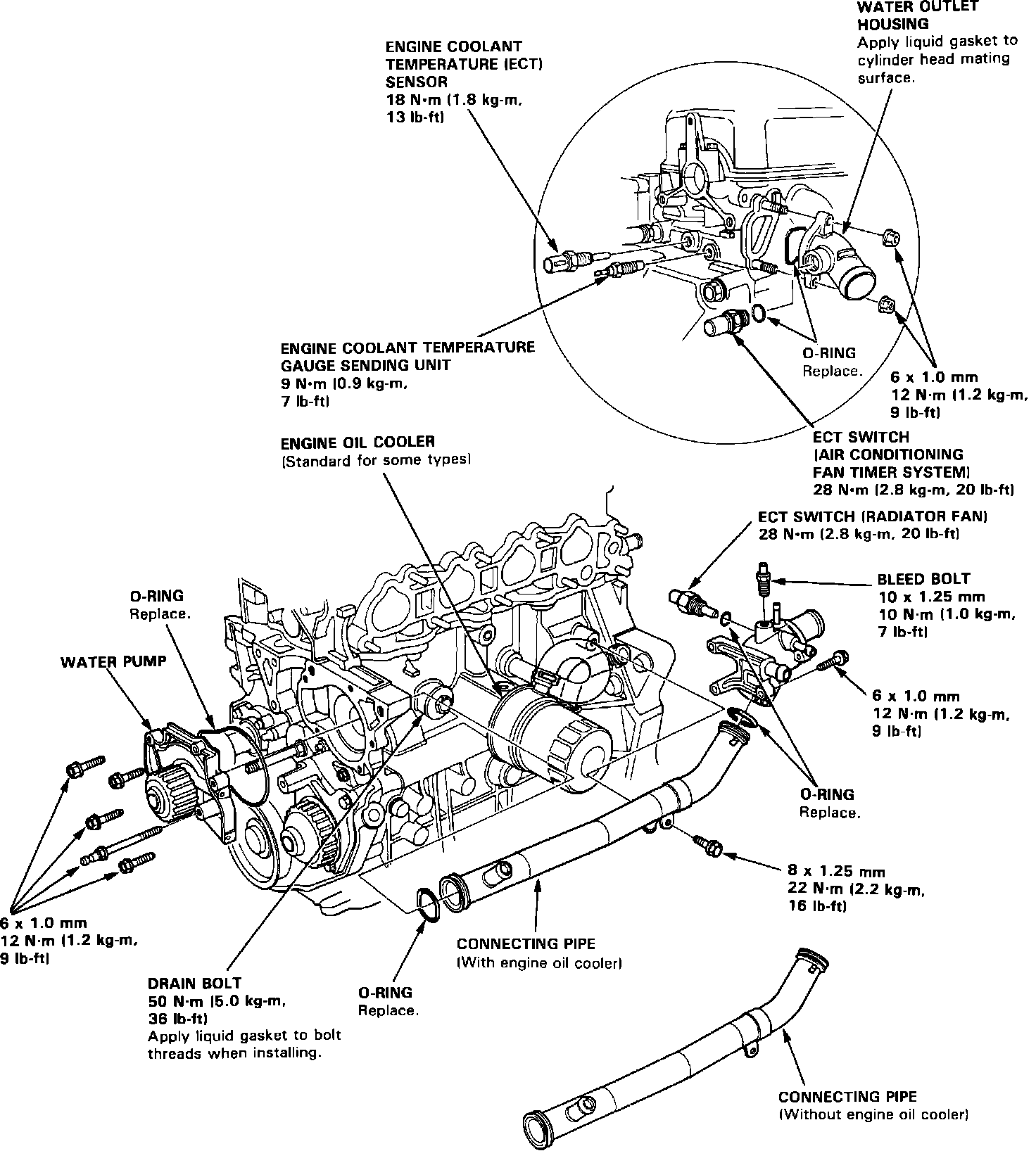 WATER OUTLET HOUSING
Apply liquid gasket to cylinder head mating surface.

ENGINE COOLANT TEMPERATURE (ECT) SENSOR
18 N·m (1.8 kg-m, 13 lb-ft)

ENGINE COOLANT TEMPERATURE GAUGE SENDING UNIT
9 N·m (0.9 kg-m, 7 lb-ft)

O-RING
Replace.

6 x 1.0 mm
12 N·m (1.2 kg-m, 9 lb-ft)

ECT SWITCH (AIR CONDITIONING FAN TIMER SYSTEM)
28 N·m (2.8 kg-m, 20 lb-ft)

ENGINE OIL COOLER
(Standard for some types)

ECT SWITCH (RADIATOR FAN)
28 N·m (2.8 kg-m, 20 lb-ft)

BLEED BOLT
10 x 1.25 mm
10 N·m (1.0 kg-m, 7 lb-ft)

O-RING
Replace.

WATER PUMP

6 x 1.0 mm
12 N·m (1.2 kg-m, 9 lb-ft)

O-RING
Replace.

8 x 1.25 mm
22 N·m (2.2 kg-m, 16 lb-ft)

6 x 1.0 mm
12 N·m (1.2 kg-m, 9 lb-ft)

CONNECTING PIPE
(With engine oil cooler)

DRAIN BOLT
50 N·m (5.0 kg-m, 36 lb-ft)
Apply liquid gasket to bolt threads when installing.

O-RING
Replace.

CONNECTING PIPE
(Without engine oil cooler)