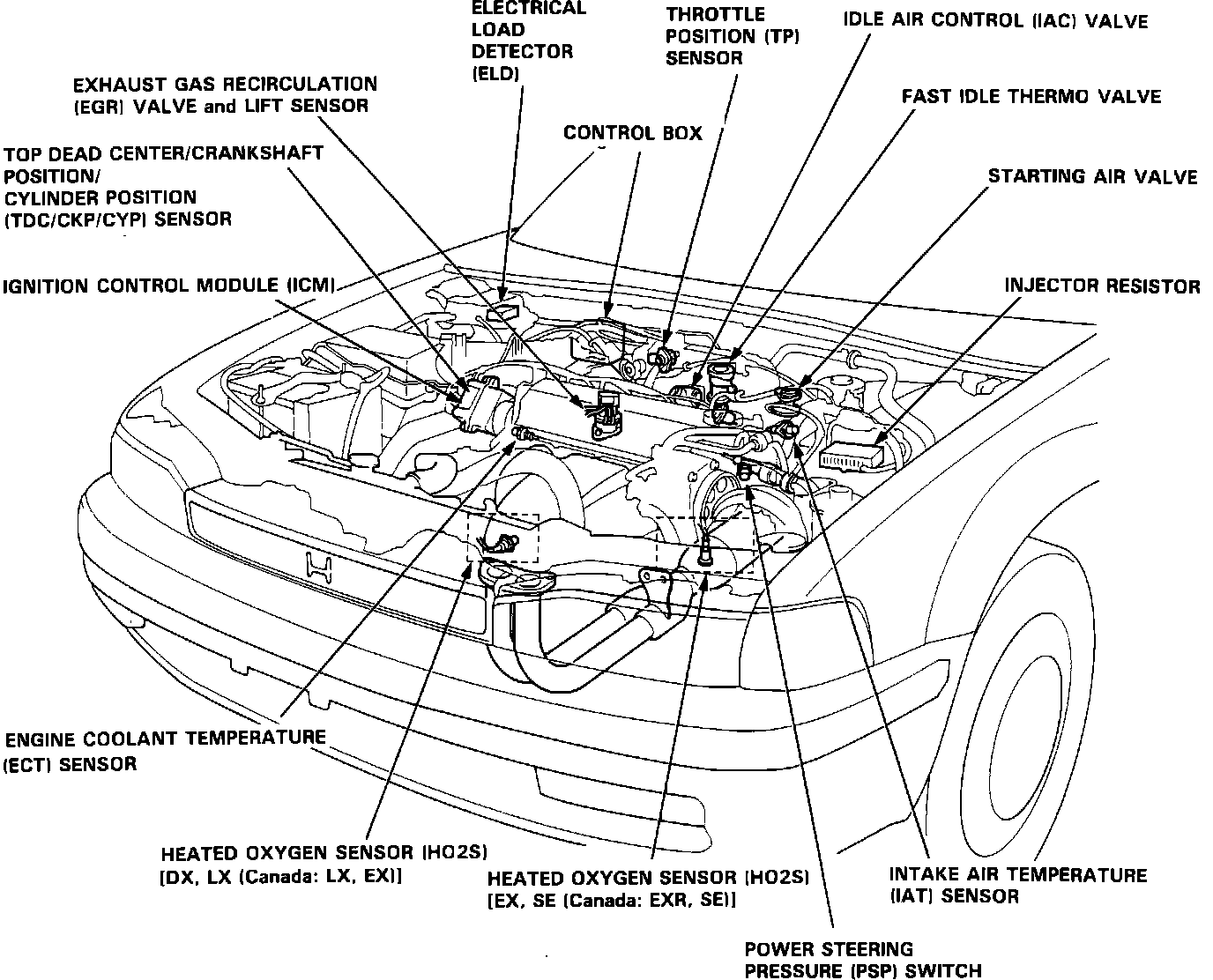 ELECTRICAL LOAD DETECTOR (ELD)

THROTTLE POSITION (TP) SENSOR

IDLE AIR CONTROL (IAC) VALVE

EXHAUST GAS RECIRCULATION (EGR) VALVE and LIFT SENSOR

FAST IDLE THERMO VALVE

CONTROL BOX

TOP DEAD CENTER/CRANKSHAFT POSITION/ CYLINDER POSITION (TDC/CKP/CYP) SENSOR

STARTING AIR VALVE

IGNITION CONTROL MODULE (ICM)

INJECTOR RESISTOR

ENGINE COOLANT TEMPERATURE (ECT) SENSOR

HEATED OXYGEN SENSOR (HO2S) [DX, LX (Canada: LX, EX)]

HEATED OXYGEN SENSOR (HO2S) [EX, SE (Canada: EXR, SE)]

INTAKE AIR TEMPERATURE (IAT) SENSOR

POWER STEERING PRESSURE (PSP) SWITCH