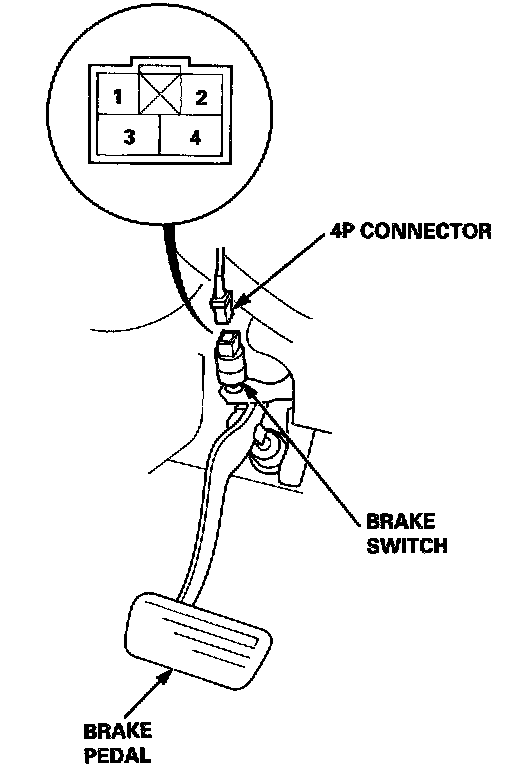 1
2
3
4

4P CONNECTOR

BRAKE SWITCH

BRAKE PEDAL