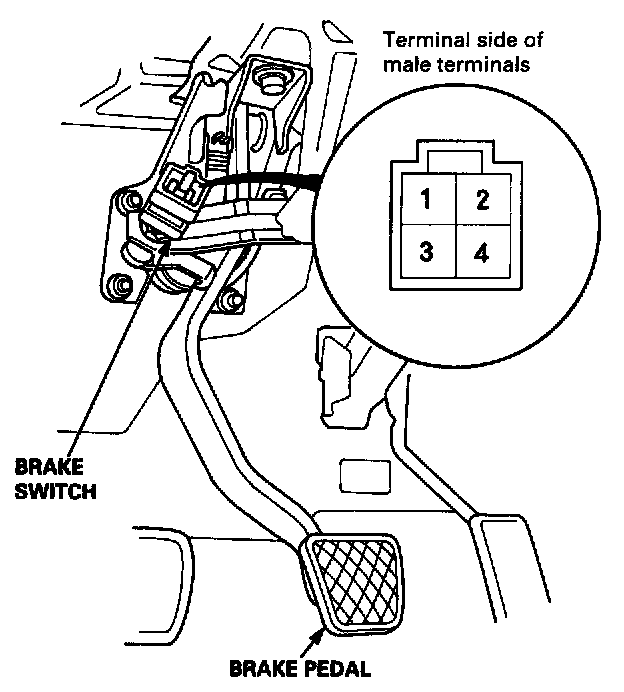 Terminal side of male terminals

1 2
3 4

BRAKE SWITCH

BRAKE PEDAL