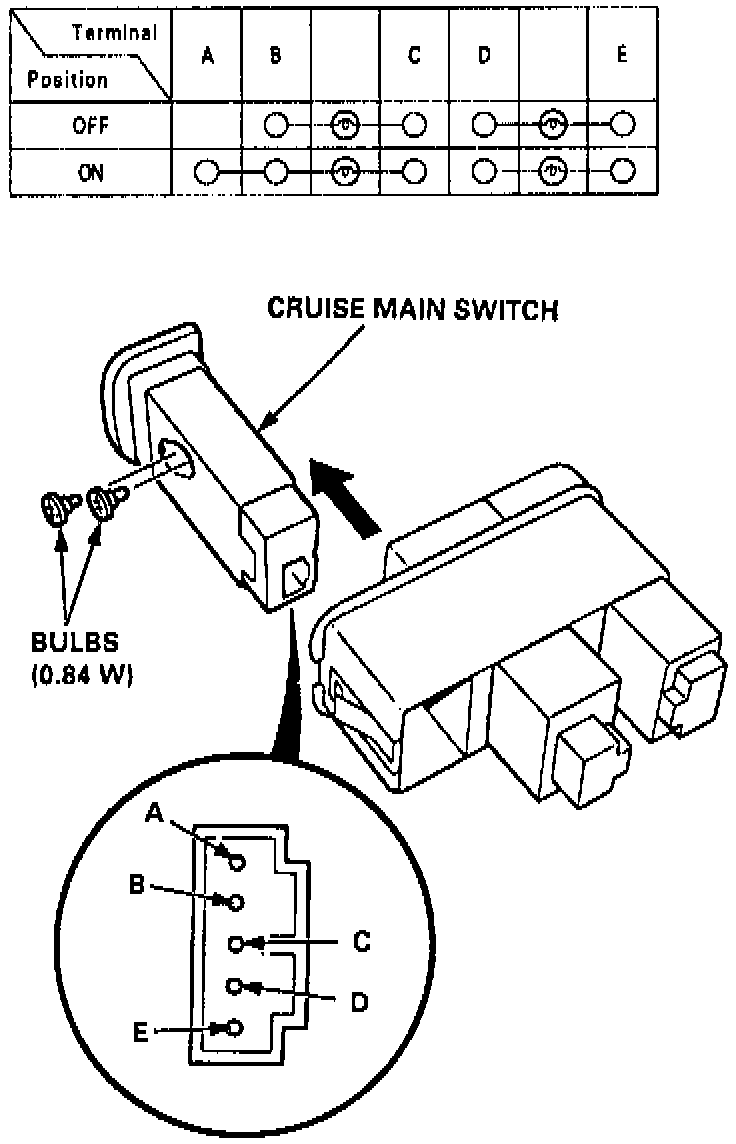 | Terminal / Position | A | B | | C | D | | E |
|---|---|---|---|---|---|---|---|
| OFF | | | | | | | |
| ON | | | | | | | |

CRUISE MAIN SWITCH

BULBS (0.84 W)

A

B

C

D

E