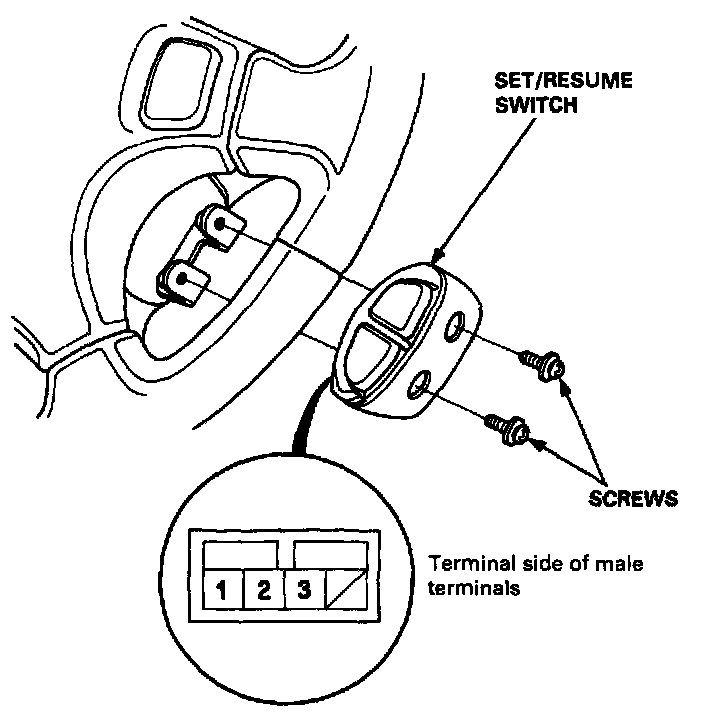 SET/RESUME SWITCH

SCREWS

1 2 3

Terminal side of male terminals