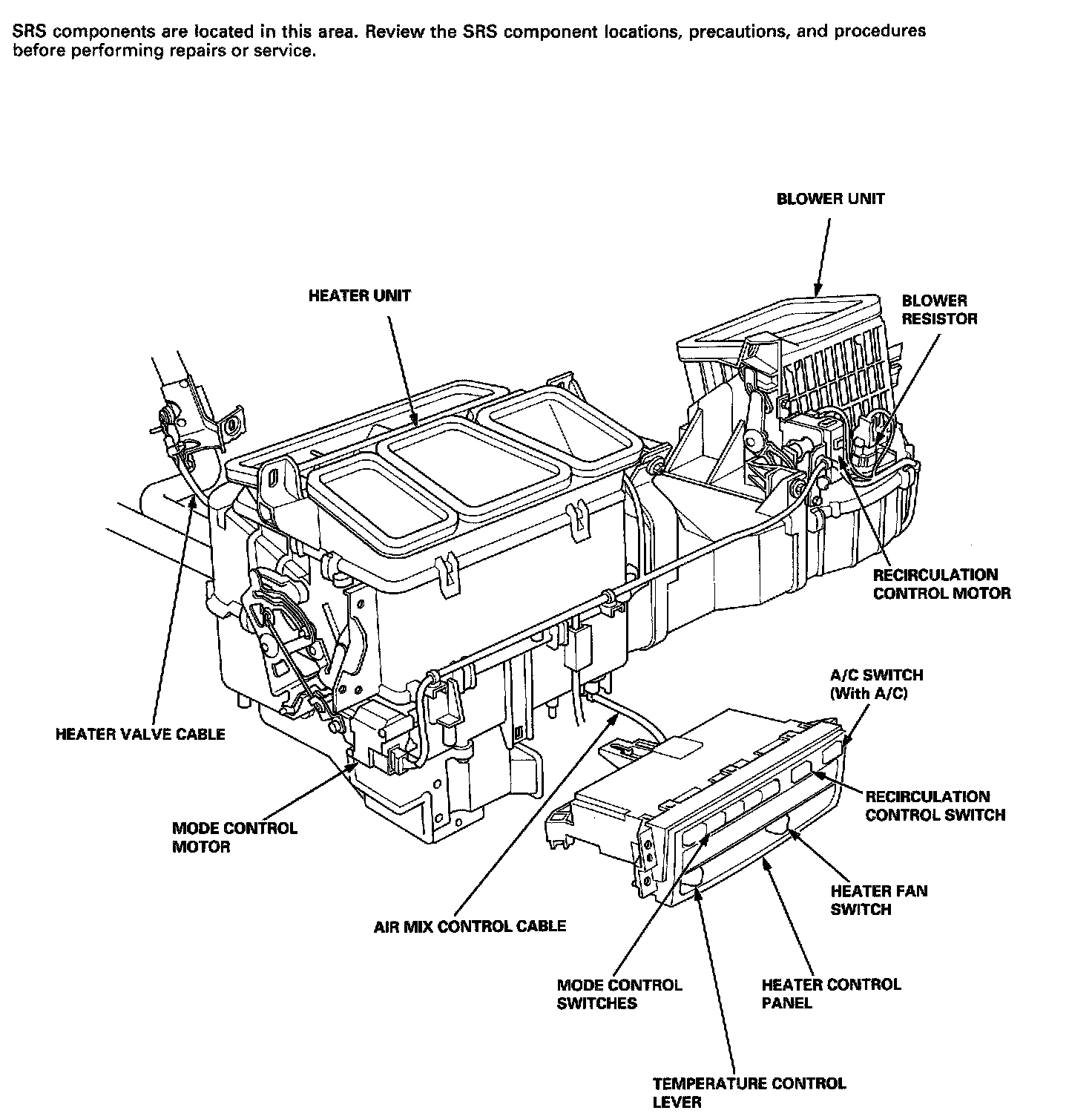 SRS components are located in this area. Review the SRS component locations, precautions, and procedures before performing repairs or service.

BLOWER UNIT

HEATER UNIT

BLOWER RESISTOR

RECIRCULATION CONTROL MOTOR

A/C SWITCH (With A/C)

HEATER VALVE CABLE

RECIRCULATION CONTROL SWITCH

MODE CONTROL MOTOR

HEATER FAN SWITCH

AIR MIX CONTROL CABLE

MODE CONTROL SWITCHES

HEATER CONTROL PANEL

TEMPERATURE CONTROL LEVER