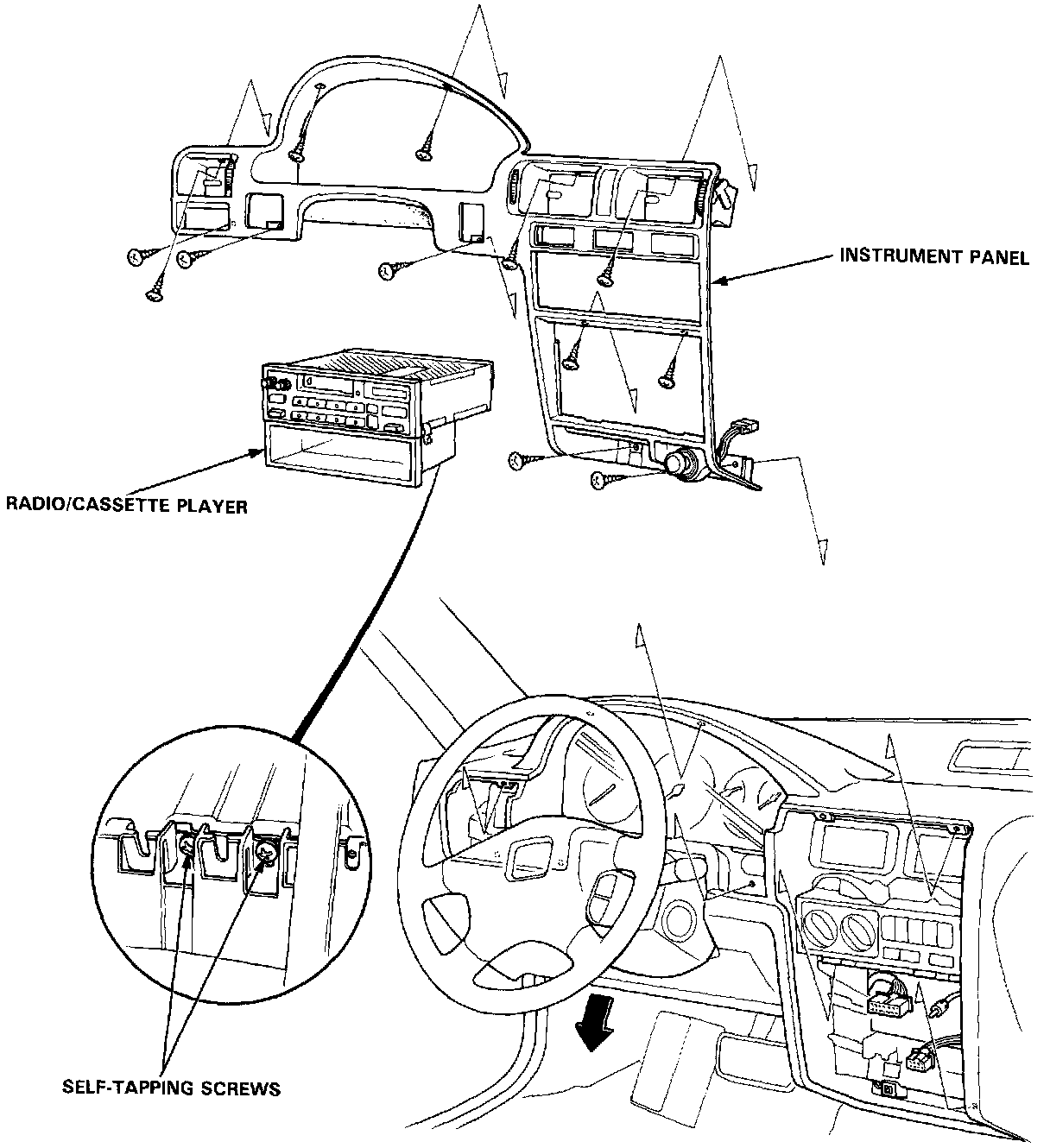 INSTRUMENT PANEL

RADIO/CASSETTE PLAYER

SELF-TAPPING SCREWS