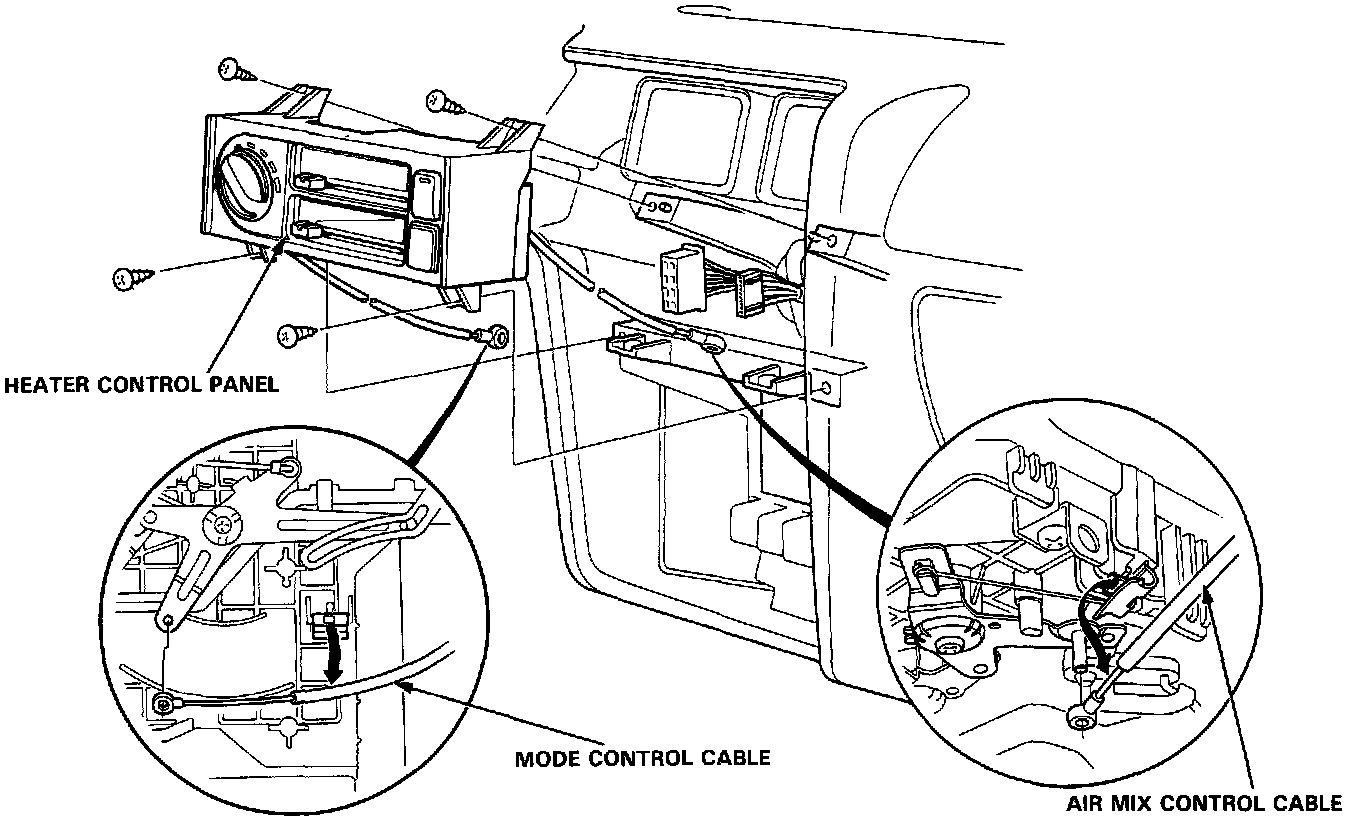 HEATER CONTROL PANEL

MODE CONTROL CABLE

AIR MIX CONTROL CABLE