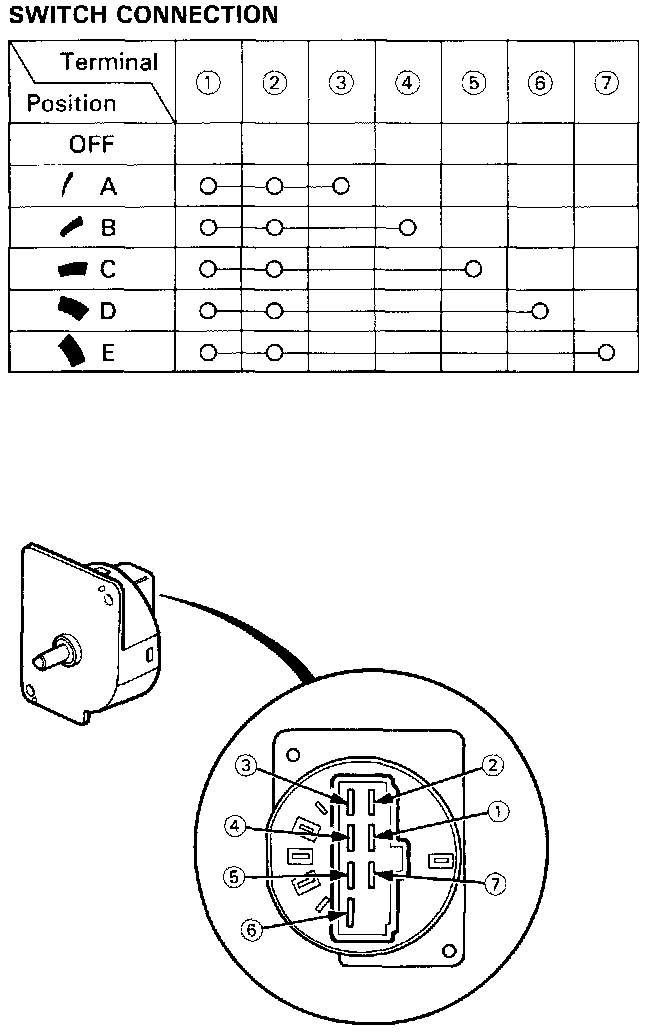 SWITCH CONNECTION

| Terminal / Position | ① | ② | ③ | ④ | ⑤ | ⑥ | ⑦ |
|---|---|---|---|---|---|---|---|
| OFF | | | | | | | |
| A | ○ | ○ | ○ | | | | |
| B | ○ | ○ | | ○ | | | |
| C | ○ | ○ | | | ○ | | |
| D | ○ | ○ | | | | ○ | |
| E | ○ | ○ | | | | | ○ |

③ ② ④ ① ⑤ ⑦ ⑥