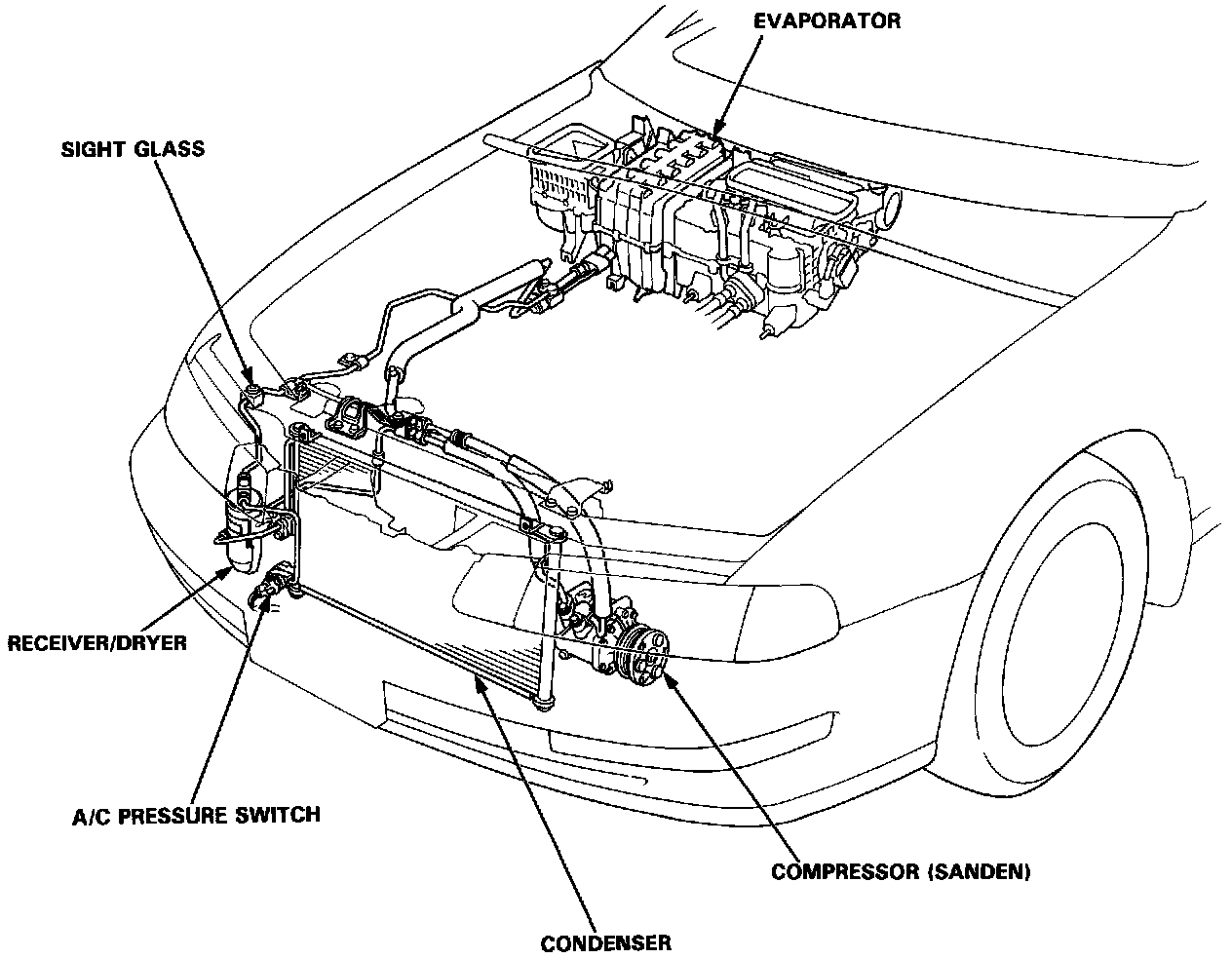 EVAPORATOR

SIGHT GLASS

RECEIVER/DRYER

A/C PRESSURE SWITCH

COMPRESSOR (SANDEN)

CONDENSER