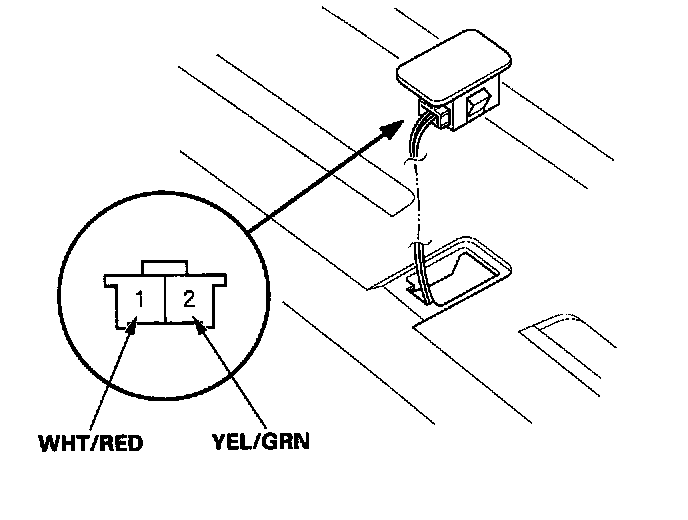 1
2
WHT/RED
YEL/GRN