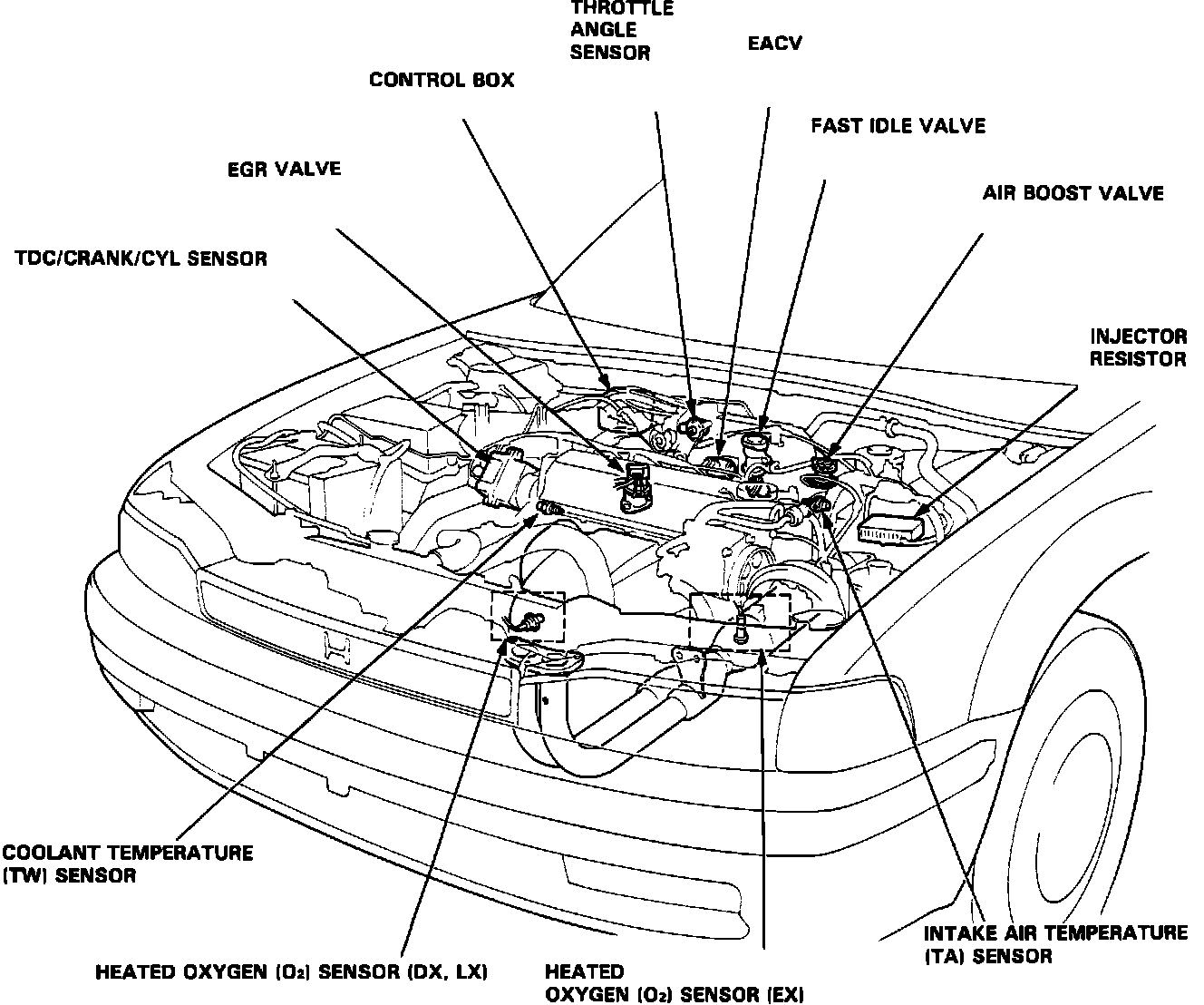 THROTTLE ANGLE SENSOR

EACV

CONTROL BOX

FAST IDLE VALVE

EGR VALVE

AIR BOOST VALVE

TDC/CRANK/CYL SENSOR

INJECTOR RESISTOR

COOLANT TEMPERATURE (TW) SENSOR

INTAKE AIR TEMPERATURE (TA) SENSOR

HEATED OXYGEN ($O_2$) SENSOR (DX, LX)

HEATED OXYGEN ($O_2$) SENSOR (EX)