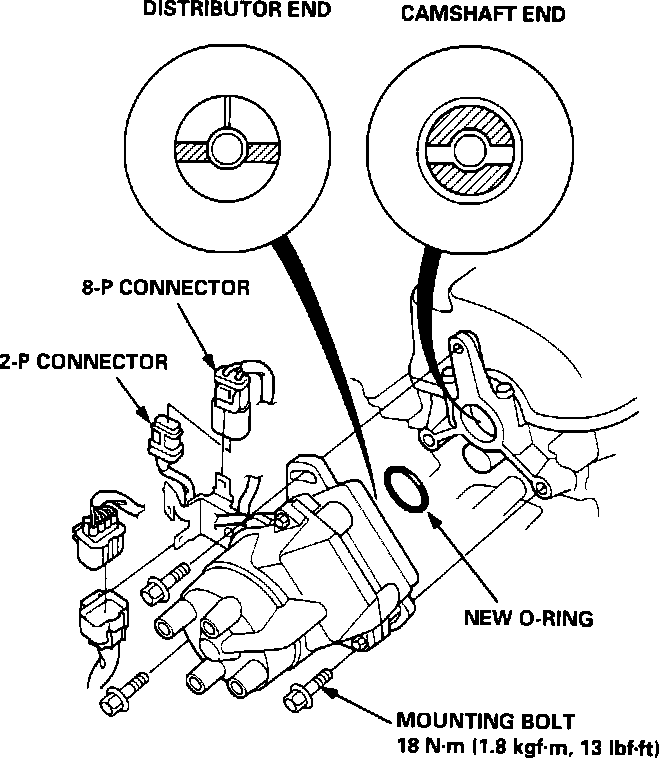 DISTRIBUTOR END

CAMSHAFT END

8-P CONNECTOR

2-P CONNECTOR

NEW O-RING

MOUNTING BOLT
18 N·m (1.8 kgf·m, 13 lbf·ft)