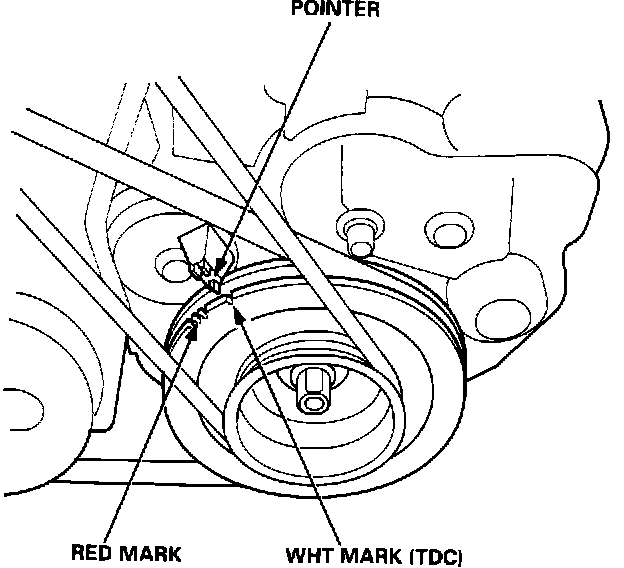 POINTER

RED MARK

WHT MARK (TDC)