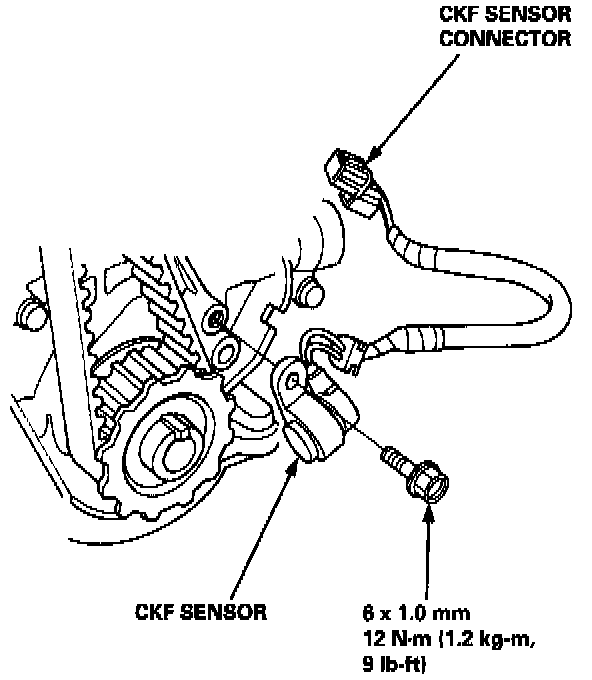 CKF SENSOR
CONNECTOR

CKF SENSOR

6 x 1.0 mm
12 N·m (1.2 kg-m,
9 lb-ft)