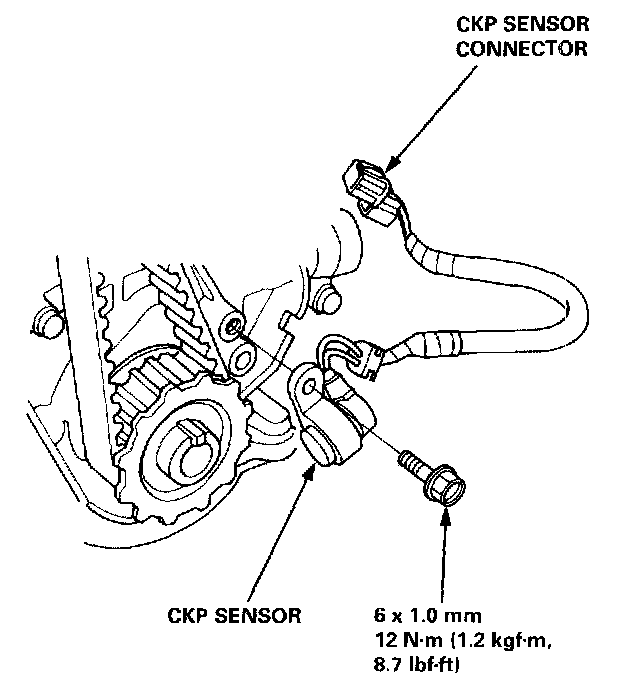 CKP SENSOR CONNECTOR

CKP SENSOR

6 x 1.0 mm
12 N·m (1.2 kgf·m, 8.7 lbf·ft)