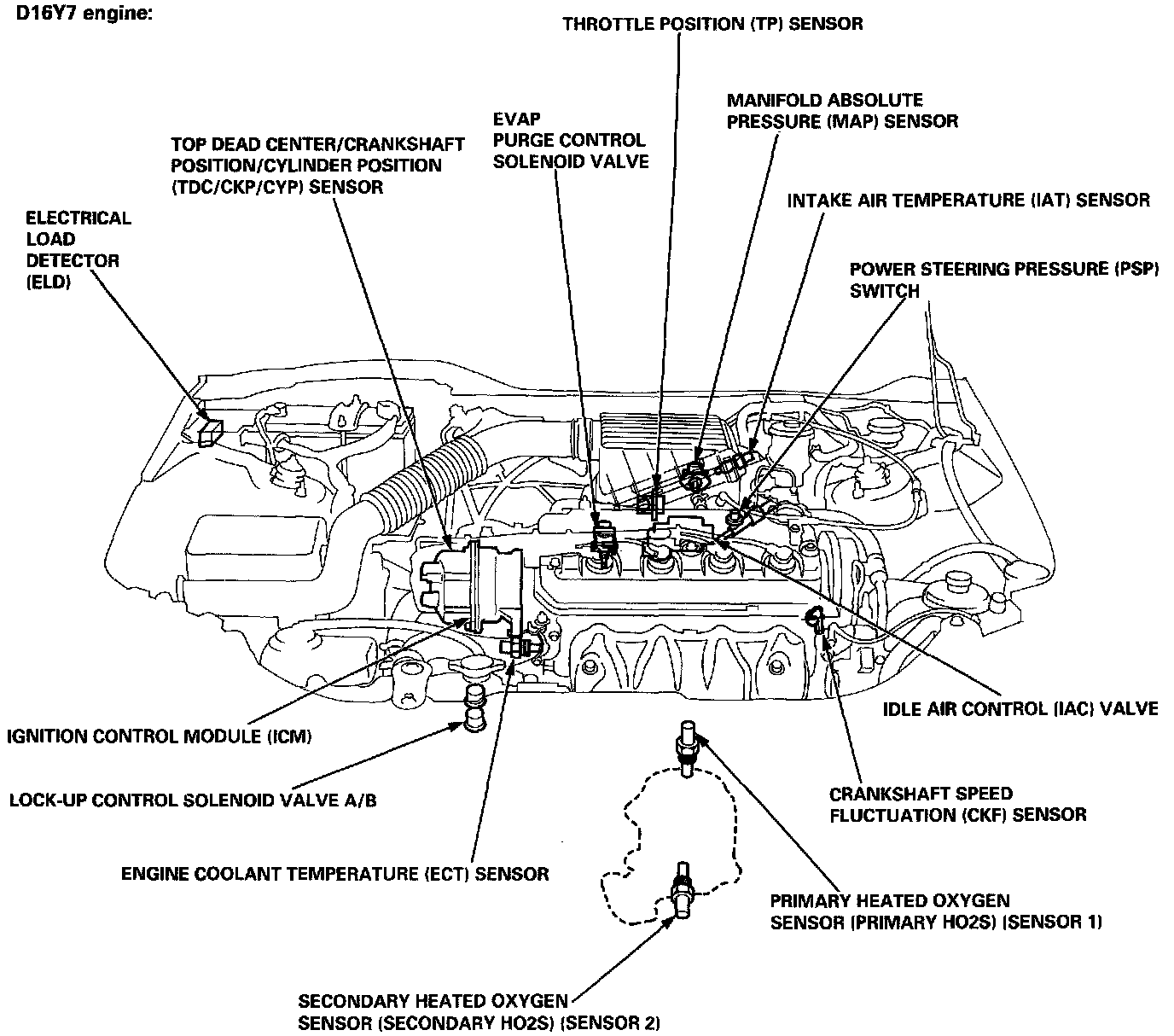 D16Y7 engine:

THROTTLE POSITION (TP) SENSOR

MANIFOLD ABSOLUTE PRESSURE (MAP) SENSOR

EVAP PURGE CONTROL SOLENOID VALVE

TOP DEAD CENTER/CRANKSHAFT POSITION/CYLINDER POSITION (TDC/CKP/CYP) SENSOR

INTAKE AIR TEMPERATURE (IAT) SENSOR

ELECTRICAL LOAD DETECTOR (ELD)

POWER STEERING PRESSURE (PSP) SWITCH

IDLE AIR CONTROL (IAC) VALVE

IGNITION CONTROL MODULE (ICM)

LOCK-UP CONTROL SOLENOID VALVE A/B

CRANKSHAFT SPEED FLUCTUATION (CKF) SENSOR

ENGINE COOLANT TEMPERATURE (ECT) SENSOR

PRIMARY HEATED OXYGEN SENSOR (PRIMARY HO2S) (SENSOR 1)

SECONDARY HEATED OXYGEN SENSOR (SECONDARY HO2S) (SENSOR 2)