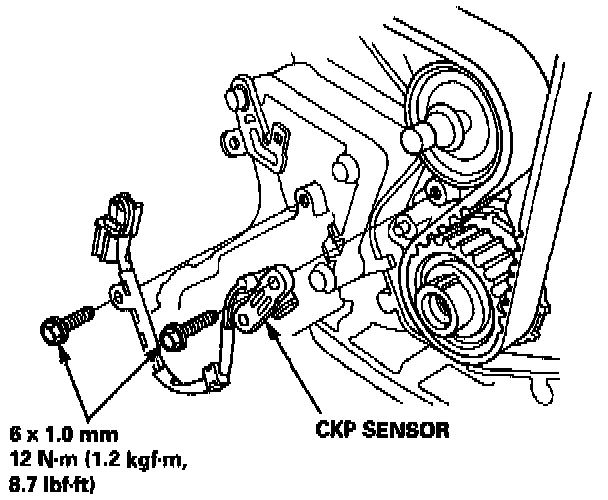 6 x 1.0 mm
12 N·m (1.2 kgf·m, 8.7 lbf·ft)

CKP SENSOR