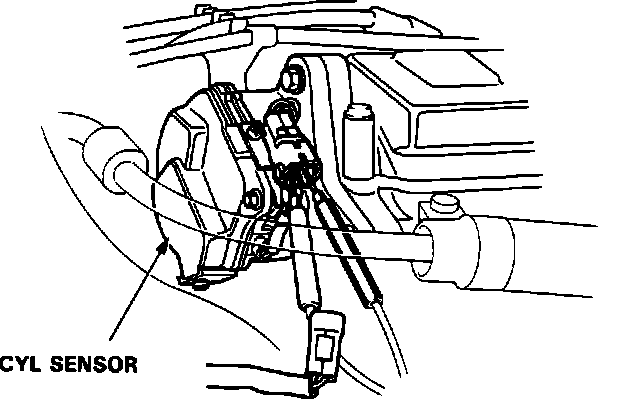 CYL SENSOR