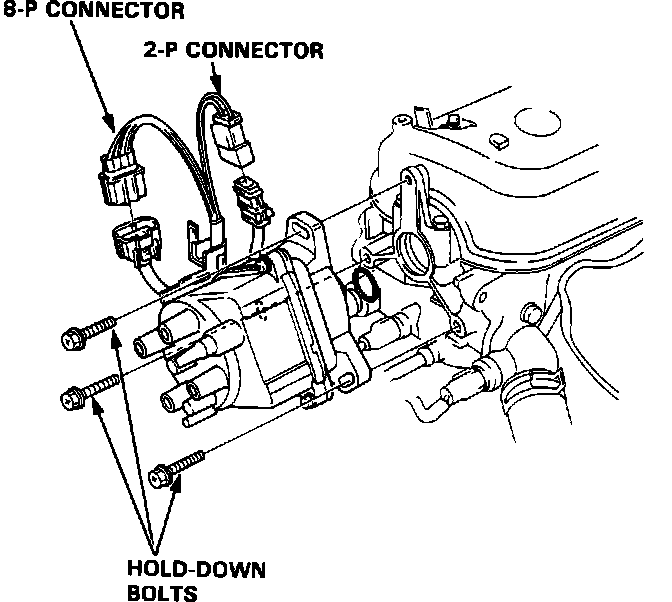 8-P CONNECTOR

2-P CONNECTOR

HOLD-DOWN BOLTS