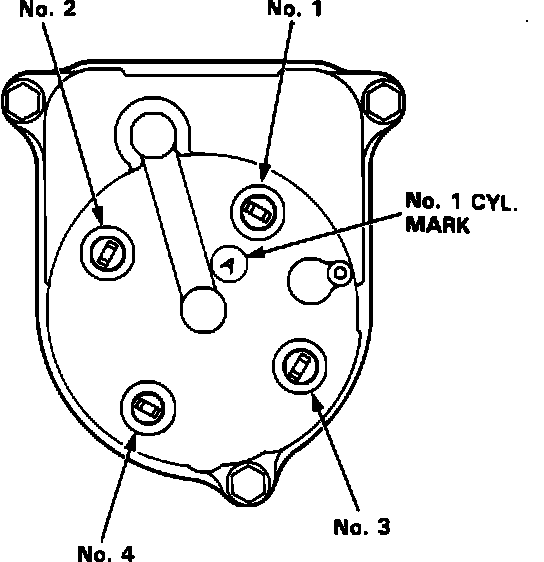 No. 2

No. 1

No. 1 CYL. MARK

A

No. 3

No. 4