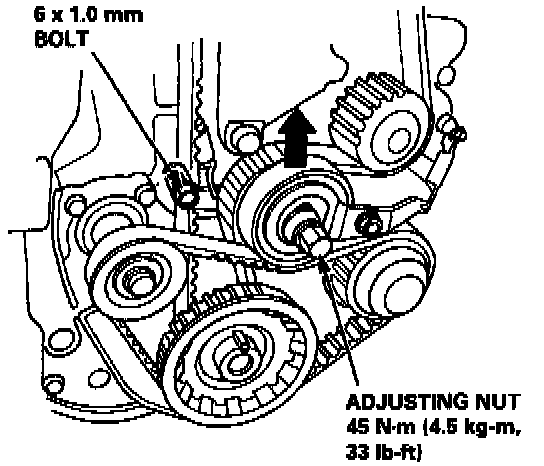 6 x 1.0 mm
BOLT

ADJUSTING NUT
45 N·m (4.5 kg-m,
33 lb-ft)