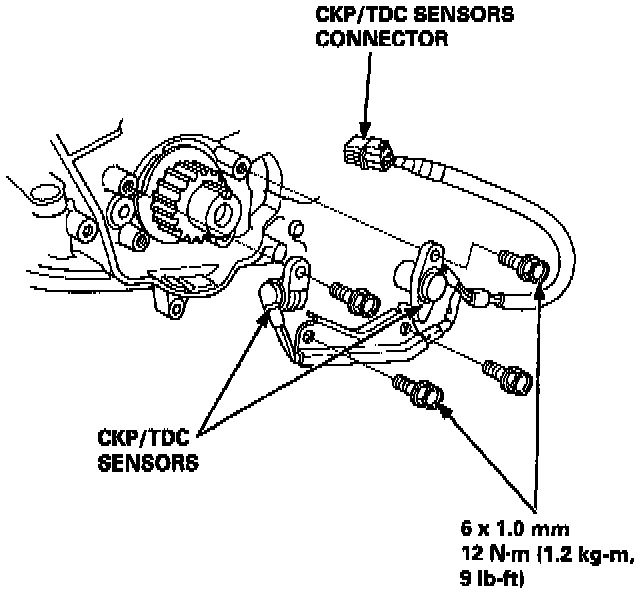 CKP/TDC SENSORS CONNECTOR

CKP/TDC SENSORS

6 x 1.0 mm
12 N·m (1.2 kg-m, 9 lb-ft)