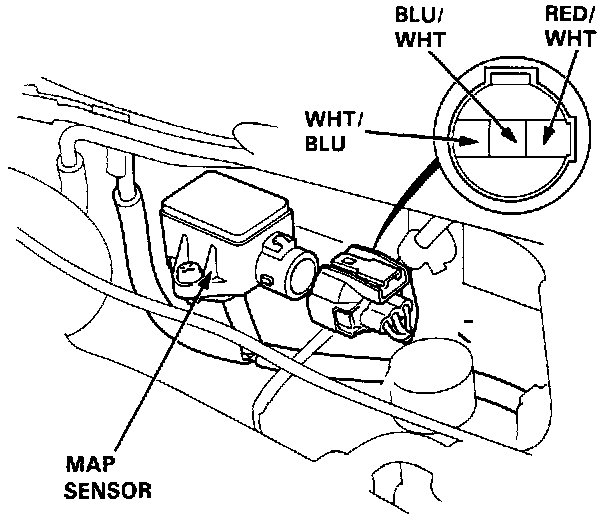 BLU/
WHT

RED/
WHT

WHT/
BLU

MAP
SENSOR