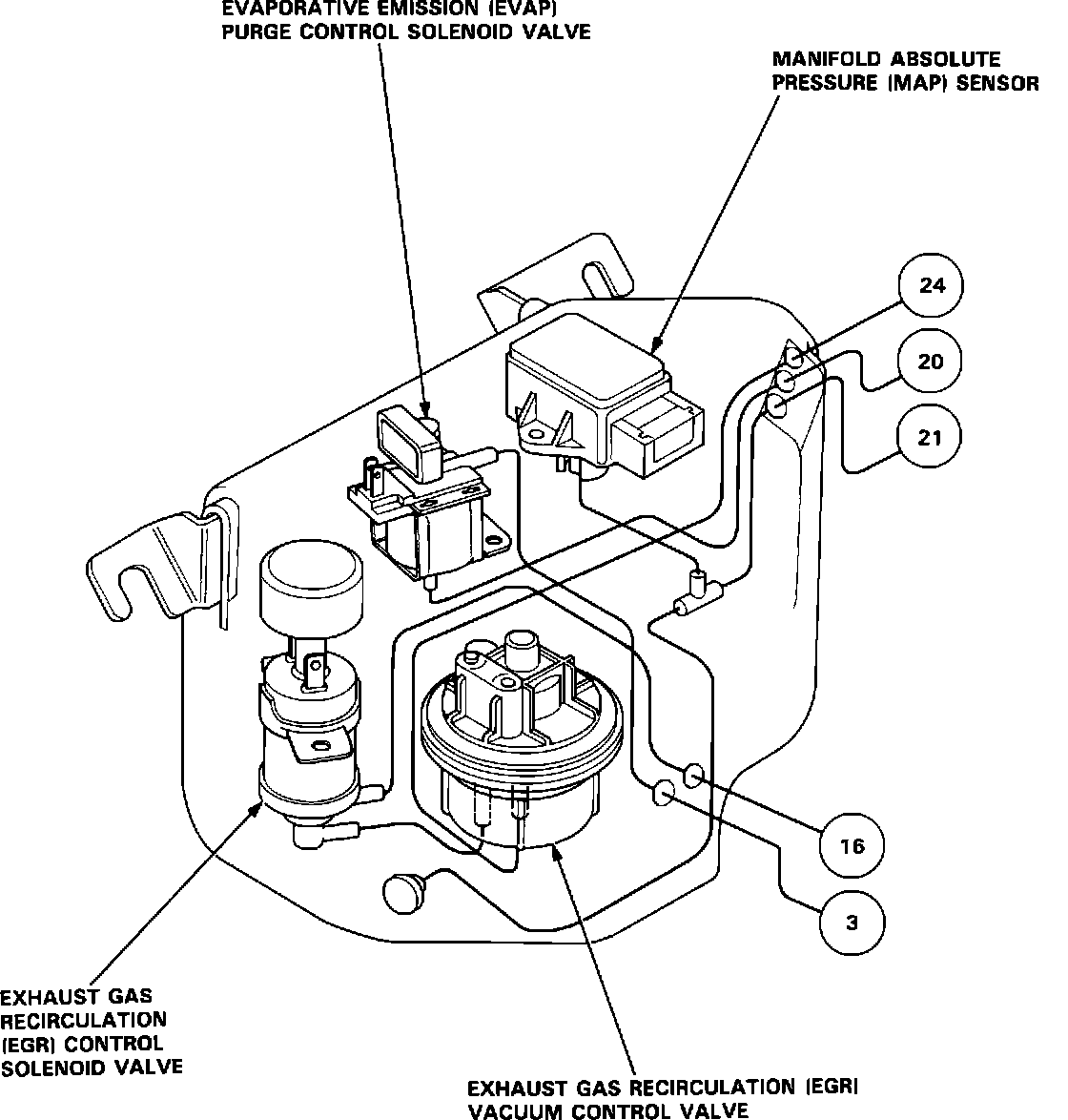 EVAPORATIVE EMISSION (EVAP) PURGE CONTROL SOLENOID VALVE

MANIFOLD ABSOLUTE PRESSURE (MAP) SENSOR

24

20

21

16

3

EXHAUST GAS RECIRCULATION (EGR) CONTROL SOLENOID VALVE

EXHAUST GAS RECIRCULATION (EGR) VACUUM CONTROL VALVE