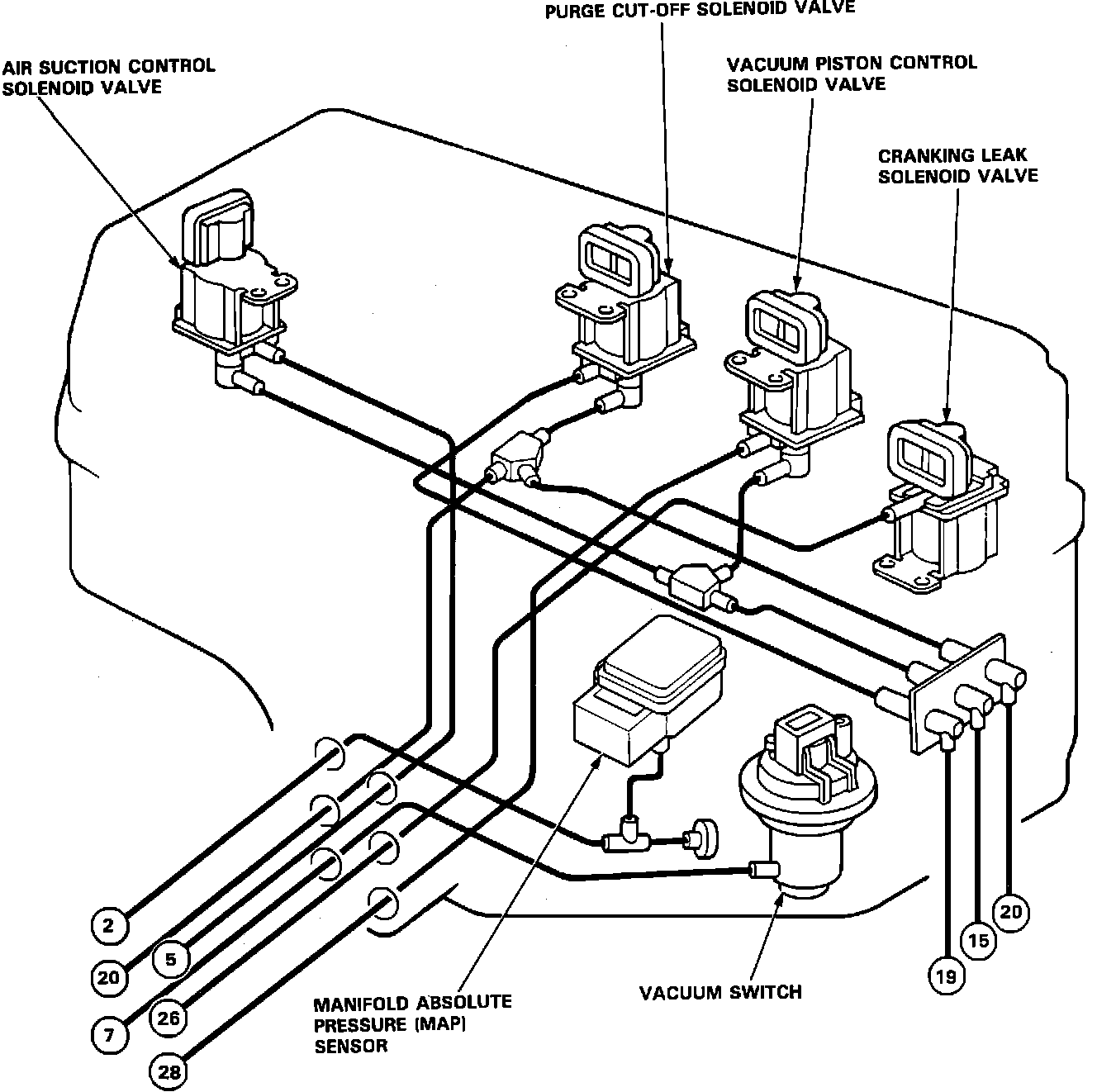 PURGE CUT-OFF SOLENOID VALVE

AIR SUCTION CONTROL SOLENOID VALVE

VACUUM PISTON CONTROL SOLENOID VALVE

CRANKING LEAK SOLENOID VALVE

2

20

5

7

26

28

MANIFOLD ABSOLUTE PRESSURE (MAP) SENSOR

VACUUM SWITCH

19

15

20