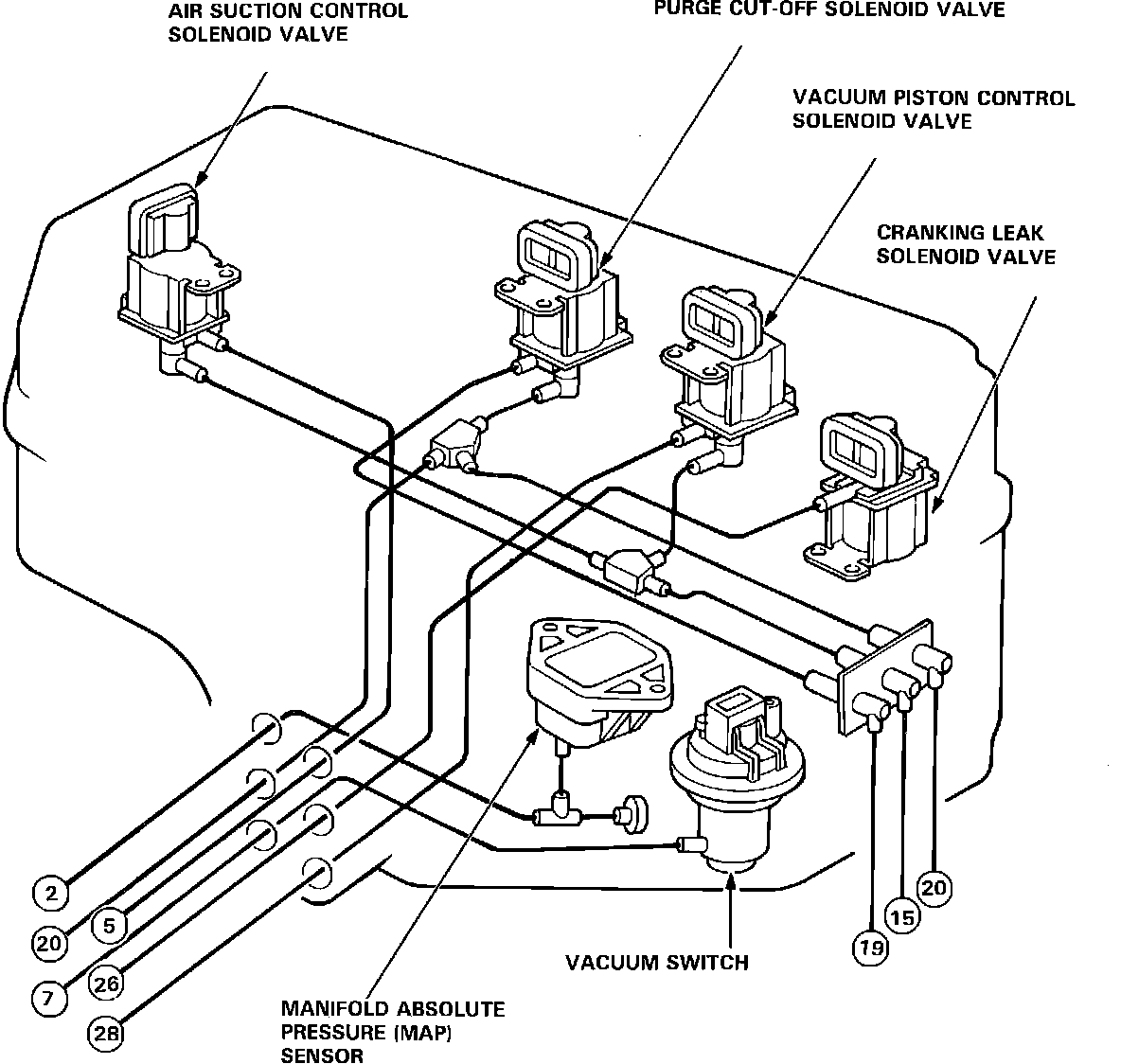 AIR SUCTION CONTROL SOLENOID VALVE

PURGE CUT-OFF SOLENOID VALVE

VACUUM PISTON CONTROL SOLENOID VALVE

CRANKING LEAK SOLENOID VALVE

2

20

5

7

26

28

MANIFOLD ABSOLUTE PRESSURE (MAP) SENSOR

VACUUM SWITCH

19

15

20