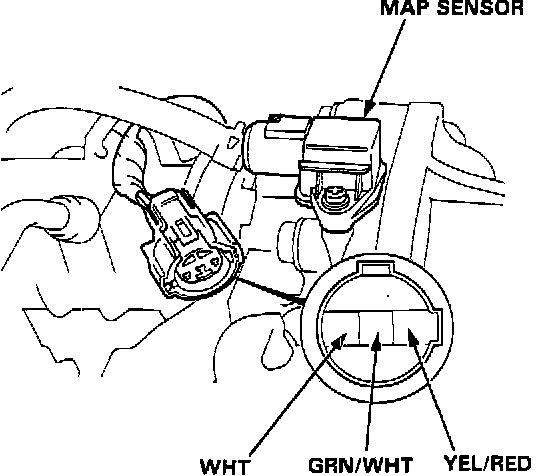 MAP SENSOR

WHT
GRN/WHT
YEL/RED