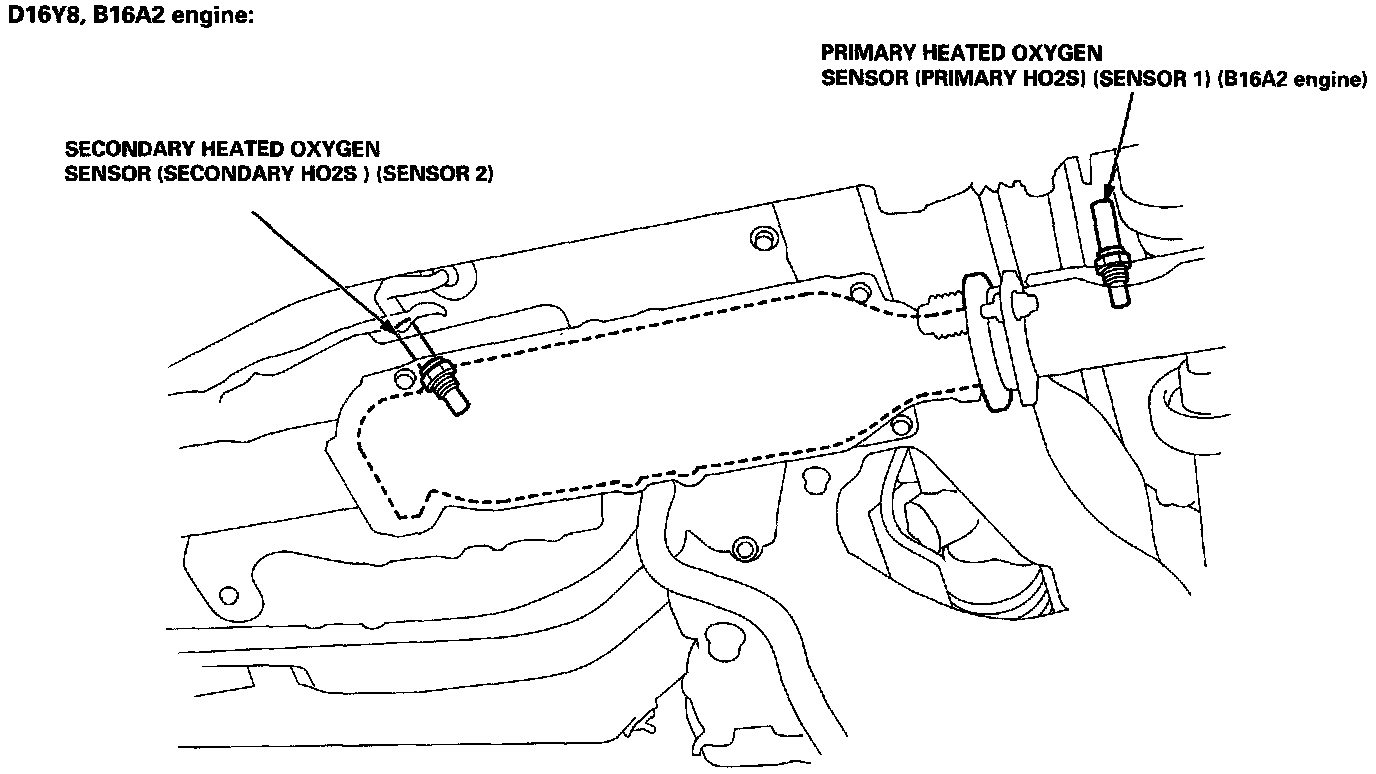 D16Y8, B16A2 engine:

PRIMARY HEATED OXYGEN SENSOR (PRIMARY HO2S) (SENSOR 1) (B16A2 engine)

SECONDARY HEATED OXYGEN SENSOR (SECONDARY HO2S ) (SENSOR 2)