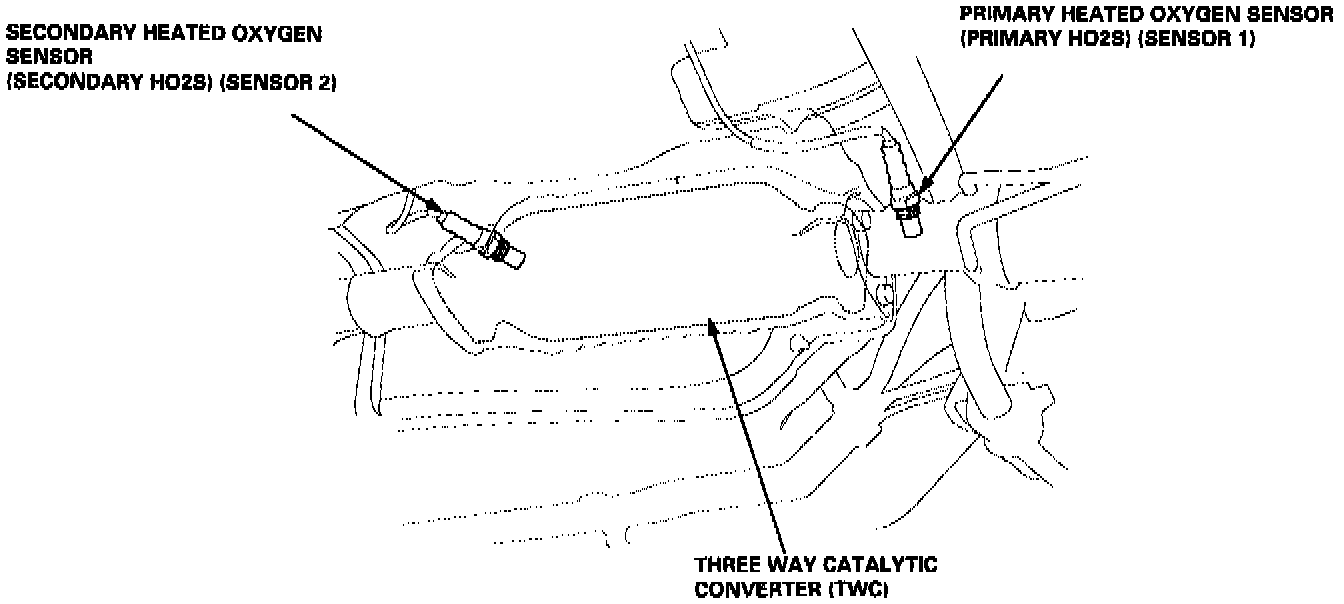 SECONDARY HEATED OXYGEN SENSOR (SECONDARY HO2S) (SENSOR 2)

PRIMARY HEATED OXYGEN SENSOR (PRIMARY HO2S) (SENSOR 1)

THREE WAY CATALYTIC CONVERTER (TWC)