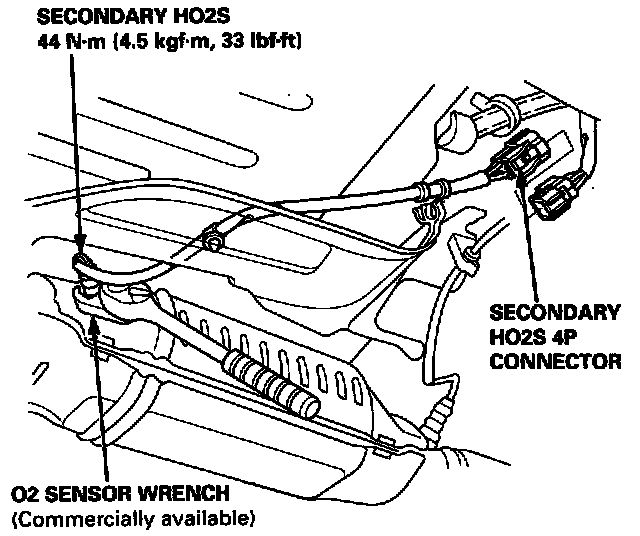 SECONDARY HO2S
44 N·m (4.5 kgf·m, 33 lbf·ft)

SECONDARY HO2S 4P CONNECTOR

O2 SENSOR WRENCH
(Commercially available)