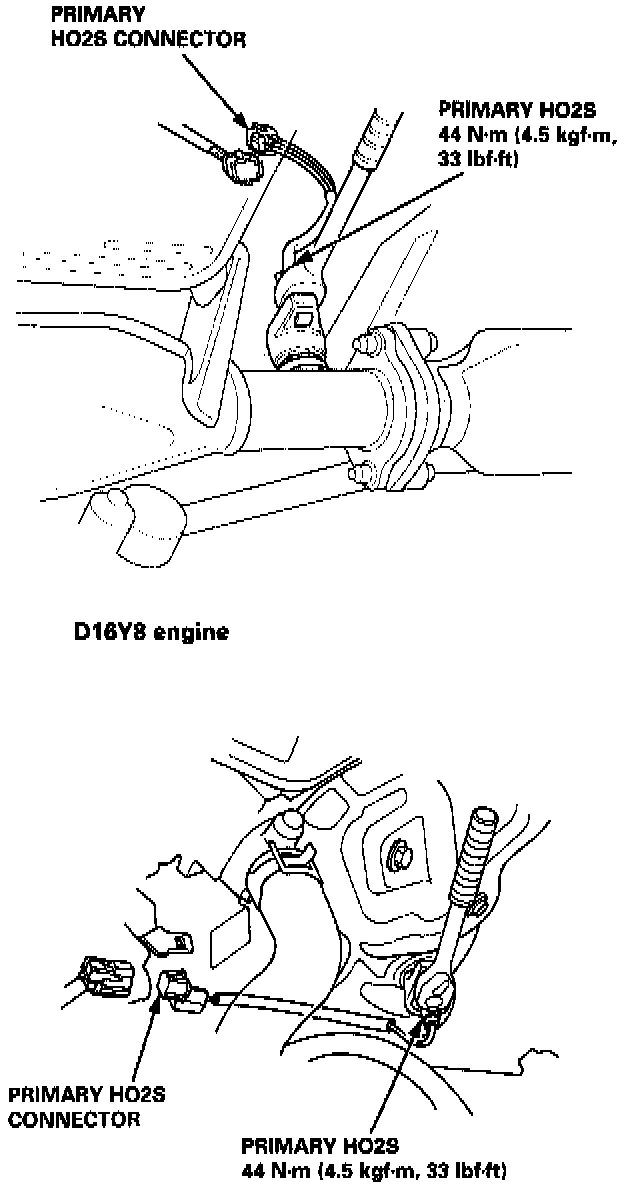 PRIMARY HO2S CONNECTOR

PRIMARY HO2S
44 N·m (4.5 kgf·m, 33 lbf·ft)

D16Y8 engine

PRIMARY HO2S CONNECTOR

PRIMARY HO2S
44 N·m (4.5 kgf·m, 33 lbf·ft)