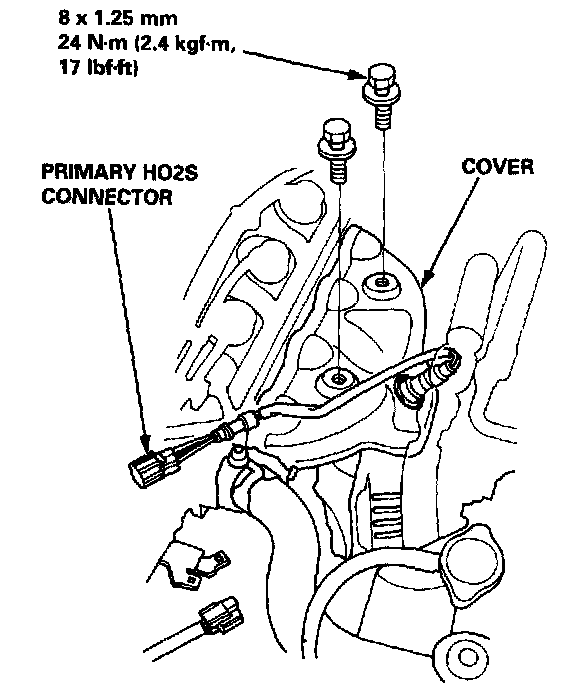 8 x 1.25 mm
24 N·m (2.4 kgf·m, 17 lbf·ft)

PRIMARY HO2S CONNECTOR

COVER