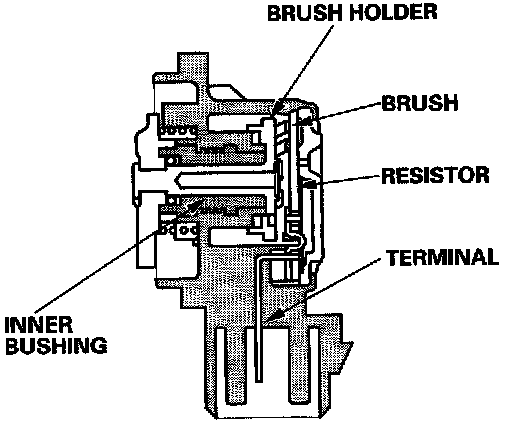 BRUSH HOLDER

BRUSH

RESISTOR

TERMINAL

INNER BUSHING