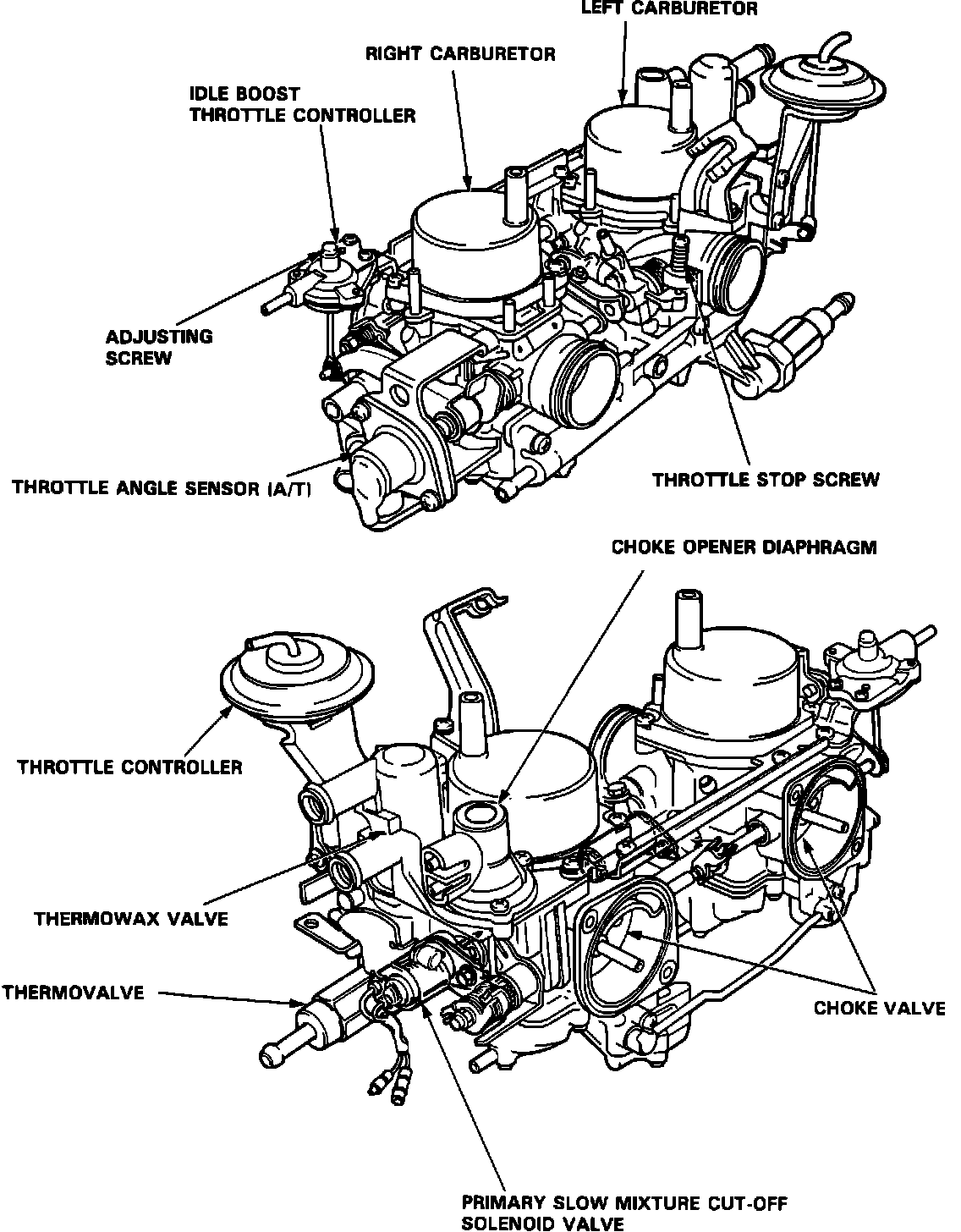 LEFT CARBURETOR

RIGHT CARBURETOR

IDLE BOOST THROTTLE CONTROLLER

ADJUSTING SCREW

THROTTLE ANGLE SENSOR (A/T)

THROTTLE STOP SCREW

CHOKE OPENER DIAPHRAGM

THROTTLE CONTROLLER

THERMOWAX VALVE

THERMOVALVE

CHOKE VALVE

PRIMARY SLOW MIXTURE CUT-OFF SOLENOID VALVE