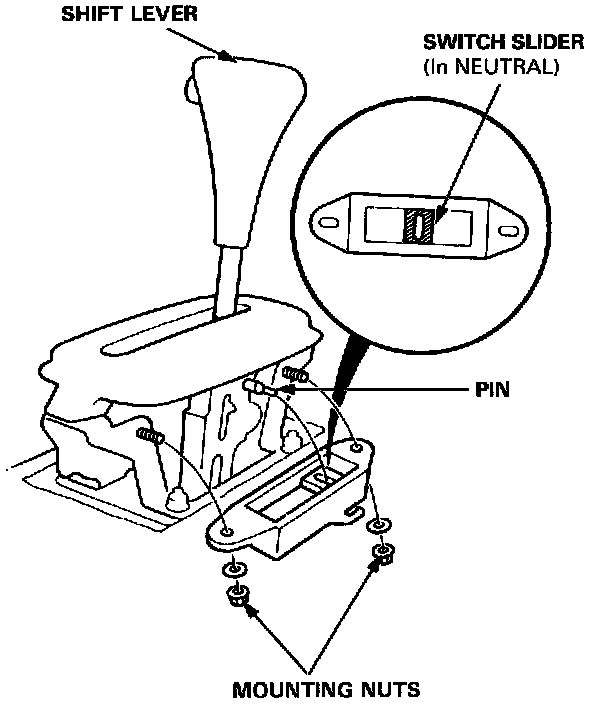 SHIFT LEVER

SWITCH SLIDER
(In NEUTRAL)

PIN

MOUNTING NUTS