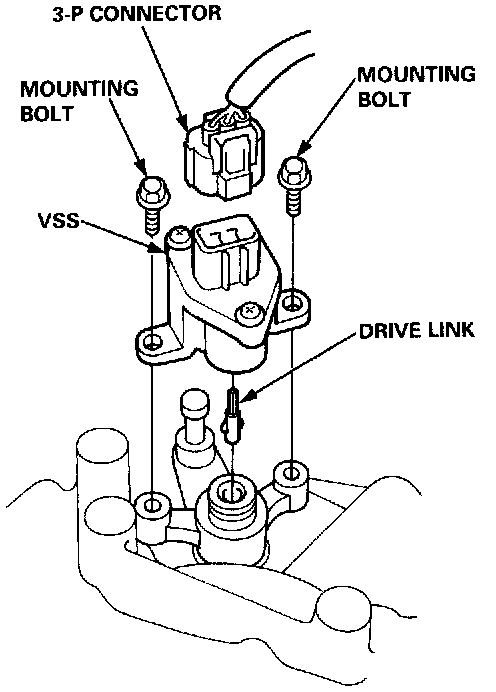 3-P CONNECTOR

MOUNTING BOLT

MOUNTING BOLT

VSS

DRIVE LINK