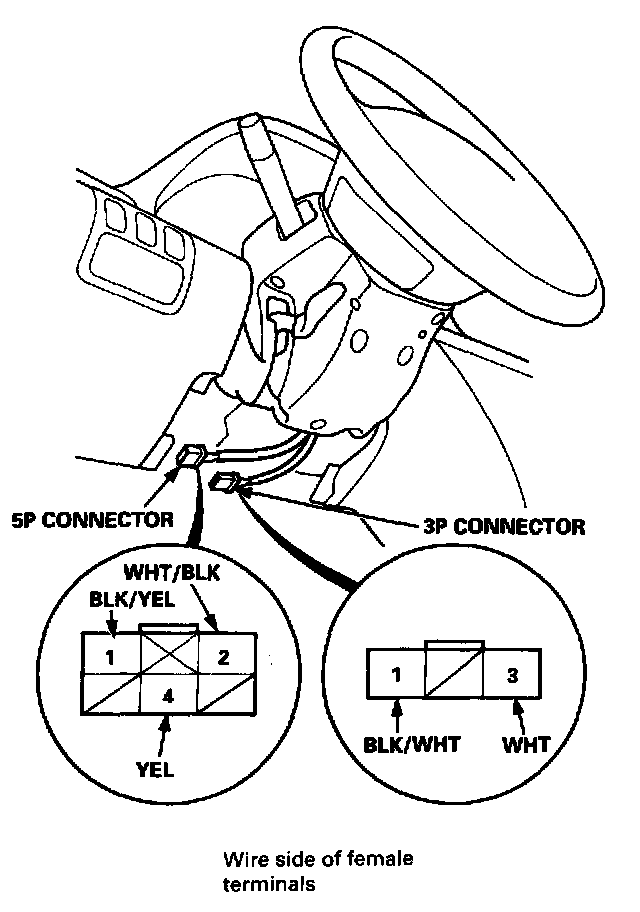 5P CONNECTOR

3P CONNECTOR

WHT/BLK

BLK/YEL

1

2

4

YEL

1

3

BLK/WHT

WHT

Wire side of female terminals