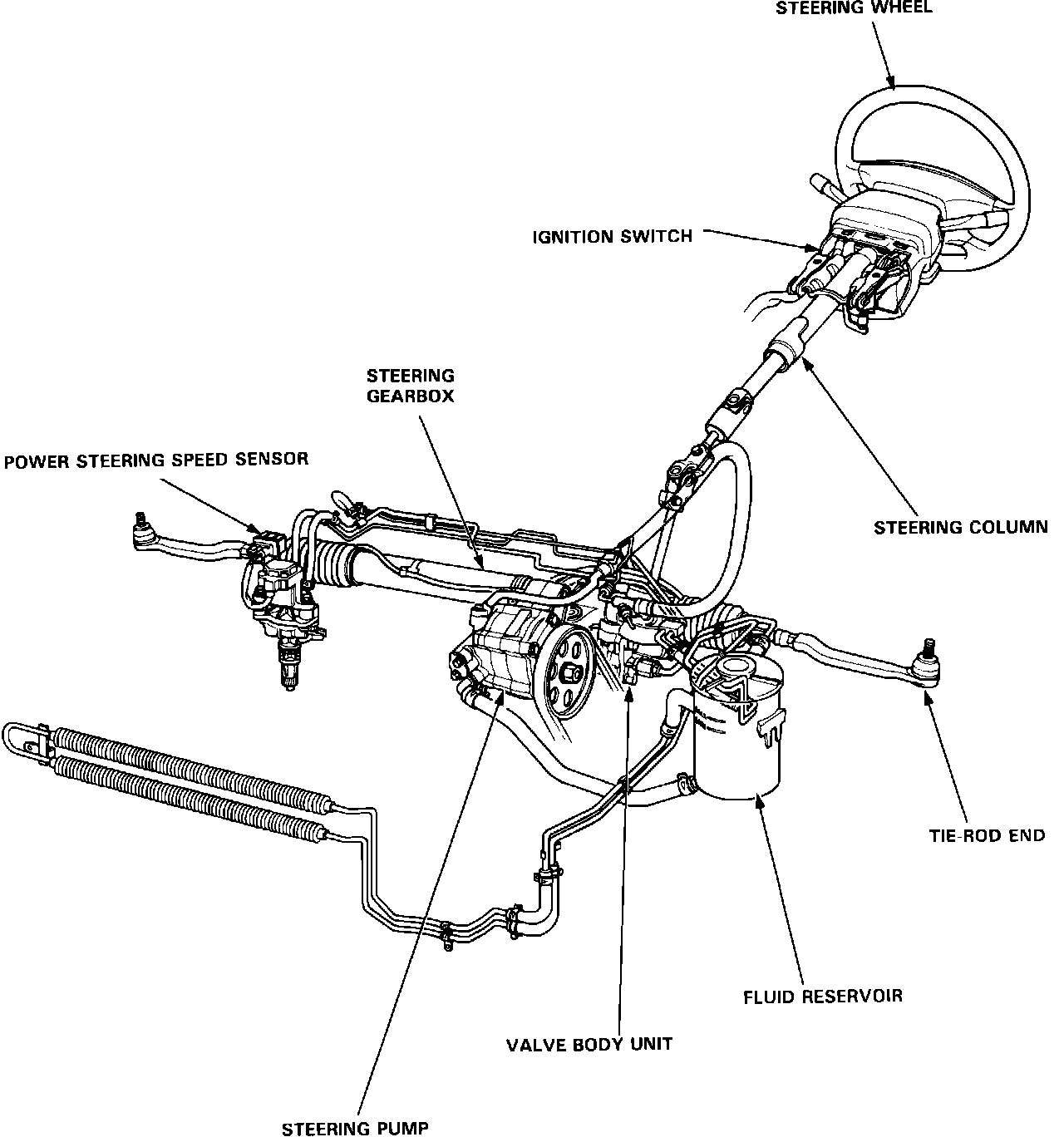 STEERING WHEEL

IGNITION SWITCH

STEERING GEARBOX

POWER STEERING SPEED SENSOR

STEERING COLUMN

TIE-ROD END

FLUID RESERVOIR

VALVE BODY UNIT

STEERING PUMP