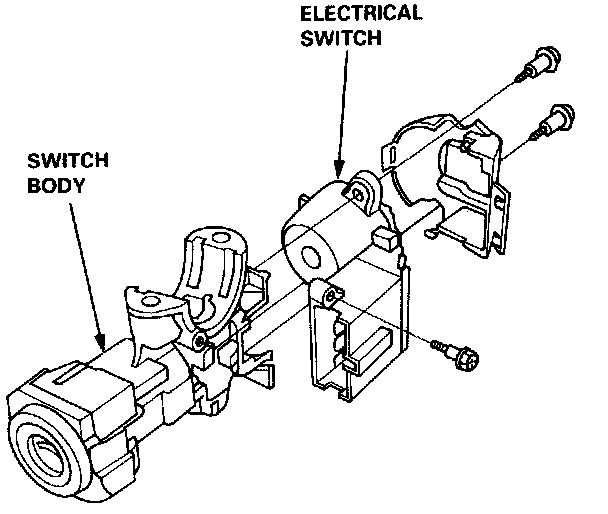 ELECTRICAL SWITCH

SWITCH BODY