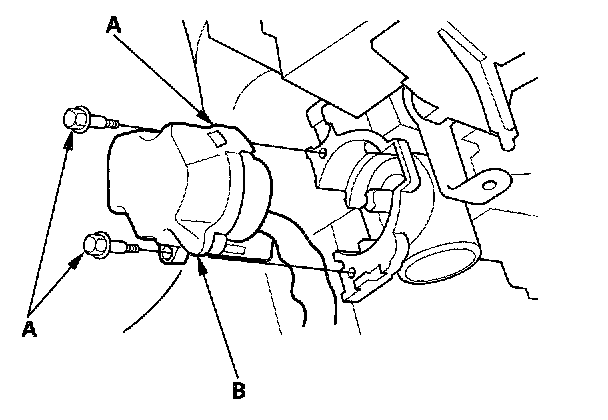 A

A

B