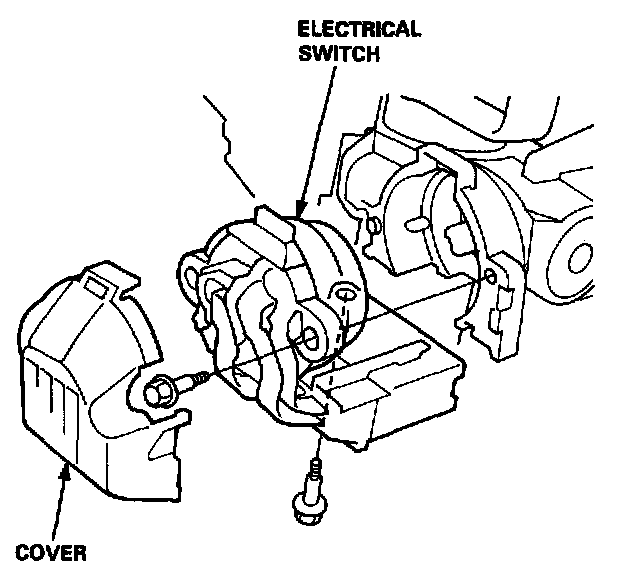 ELECTRICAL
SWITCH

COVER